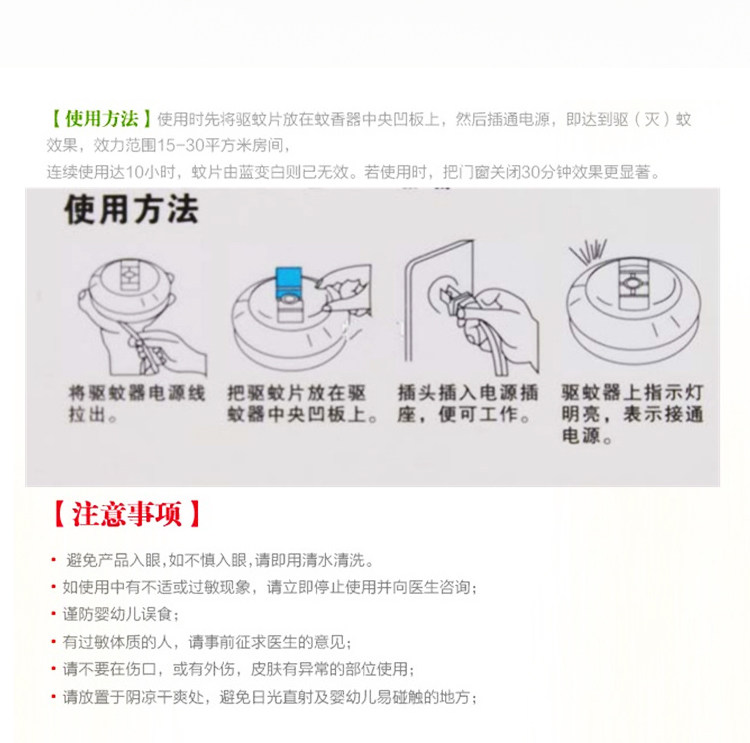 【使用方法】使用时先将驱蚊片放在蚊香器中央凹板上，然后插通电源，即达到驱（灭）蚊效果，效力范围15-30平方米房间，

连续使用达10小时，蚊片由蓝变白则已无效。若使用时，把门窗关闭30分钟效果更显著。

使用方法

将驱蚊器电源线拉出。

把驱蚊片放在驱蚊器中央凹板上。

插头插入电源插座，便可工作。

驱蚊器上指示灯明亮，表示接通电源。

【注意事项】

• 避免产品入眼，如不慎入眼，请即用清水清洗。

• 如使用中有不适或过敏现象，请立即停止使用并向医生咨询；

• 谨防婴幼儿误食；

• 有过敏体质的人，请事前征求医生的意见；

• 请不要在伤口，或有外伤，皮肤有异常的部位使用；

• 请放置于阴凉干爽处，避免日光直射及婴幼儿易碰触的地方；