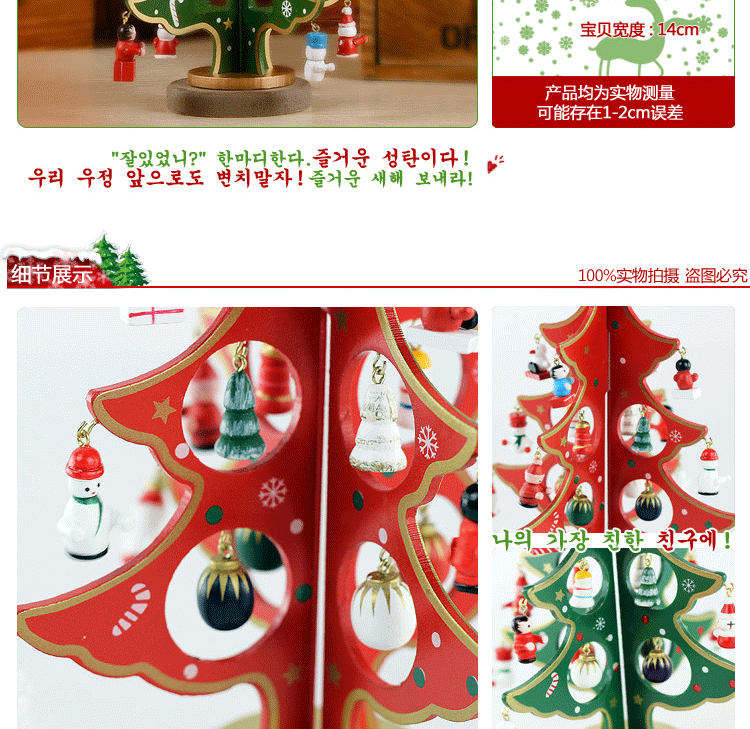 宝贝宽度：14cm

产品均为实物测量
可能存在1-2cm误差

"잘있었니?" 한마디한다.즐거운 성탄이다!
우리 우정 앞으로도 변치말자!즐거운 새해 보내라!

细节展示

100%实物拍摄 盗图必究

나의 가장 친한 친구에!