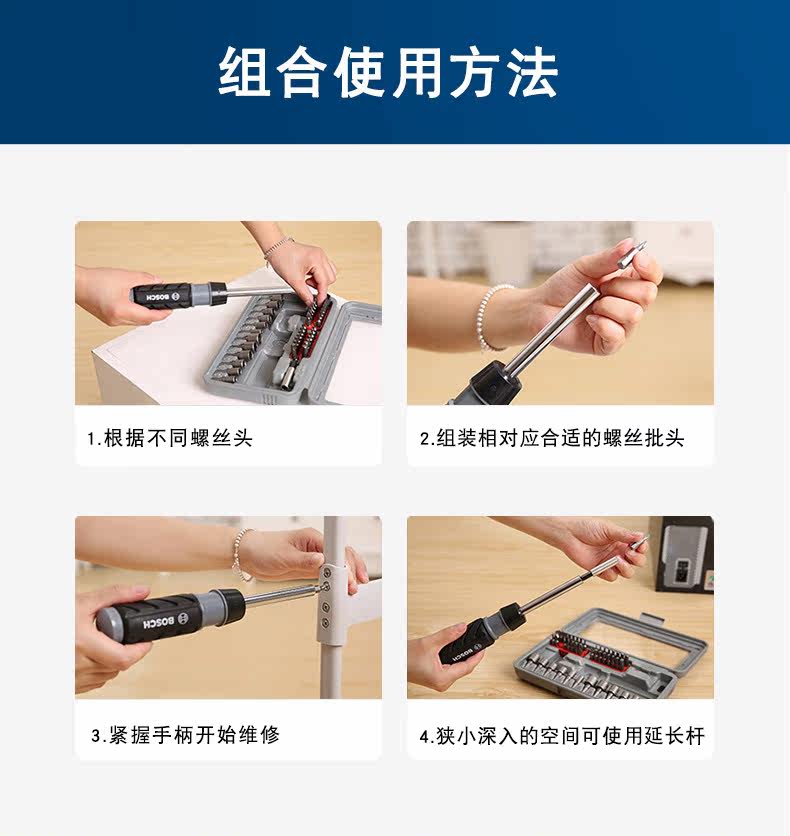 组合使用方法

BOSCH

1.根据不同螺丝头

2.组装相对应合适的螺丝批头

BOSCH

3.紧握手柄开始维修

BOSCH

4.狭小深入的空间可使用延长杆