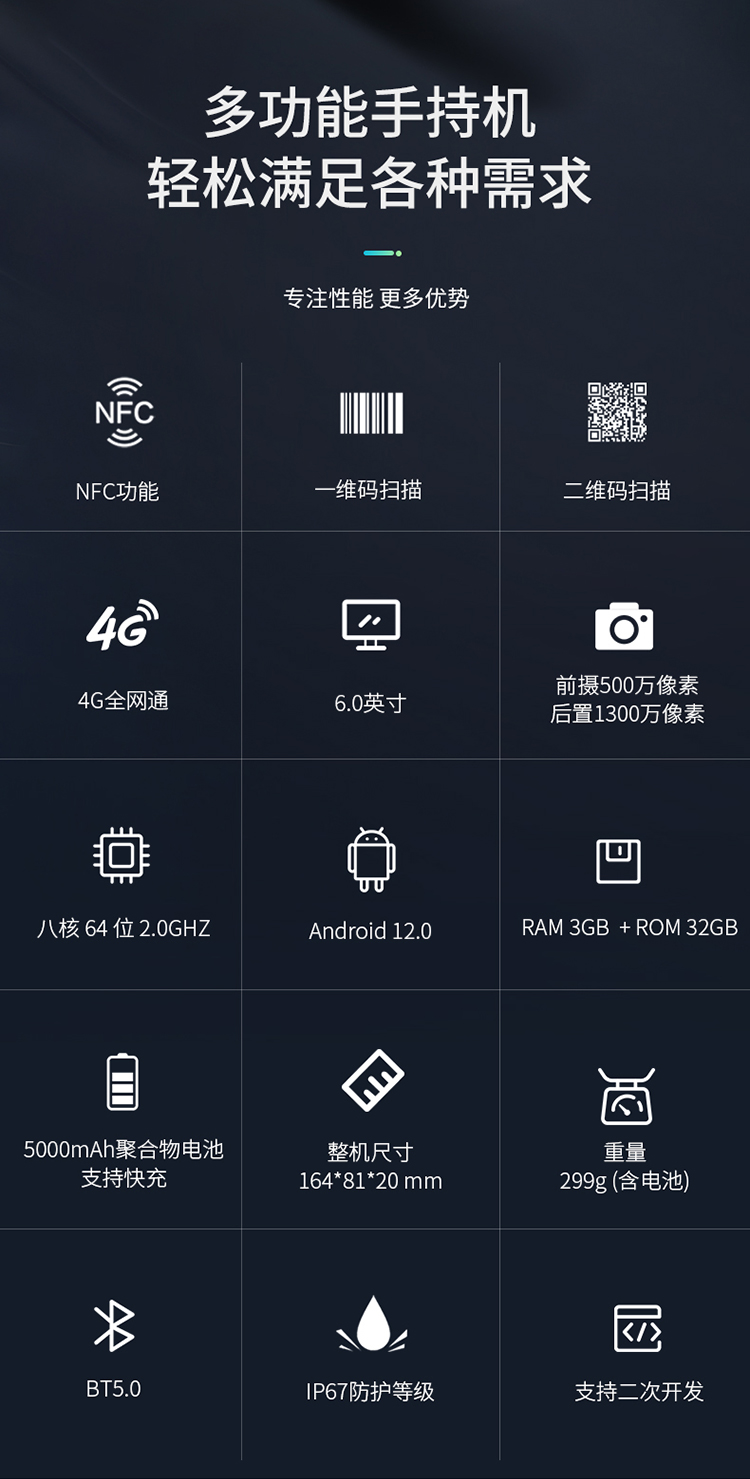 多功能手持机
轻松满足各种需求

专注性能 更多优势

NFC

NFC功能

一维码扫描

二维码扫描

4G

4G全网通

6.0英寸

前摄500万像素
后置1300万像素

八核64位2.0GHZ

Android 12.0

RAM 3GB + ROM 32GB

5000mAh聚合物电池
支持快充

整机尺寸
164*81*20 mm

重量
299g (含电池)

BT5.0

IP67防护等级

支持二次开发