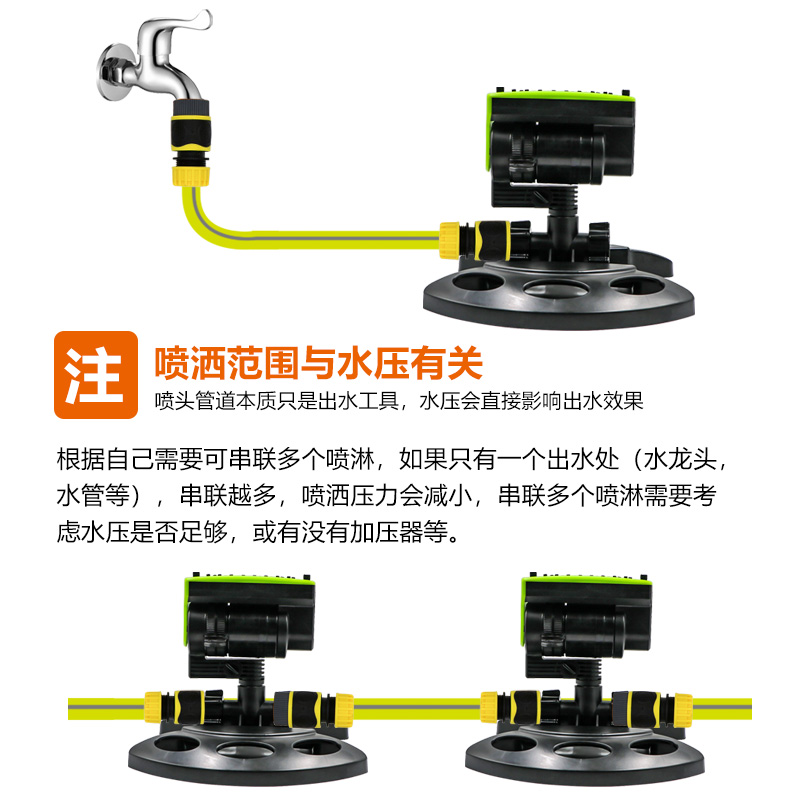 注

喷洒范围与水压有关

喷头管道本质只是出水工具，水压会直接影响出水效果

根据自己需要可串联多个喷淋，如果只有一个出水处（水龙头，水管等），串联越多，喷洒压力会减小，串联多个喷淋需要考虑水压是否足够，或有没有加压器等。