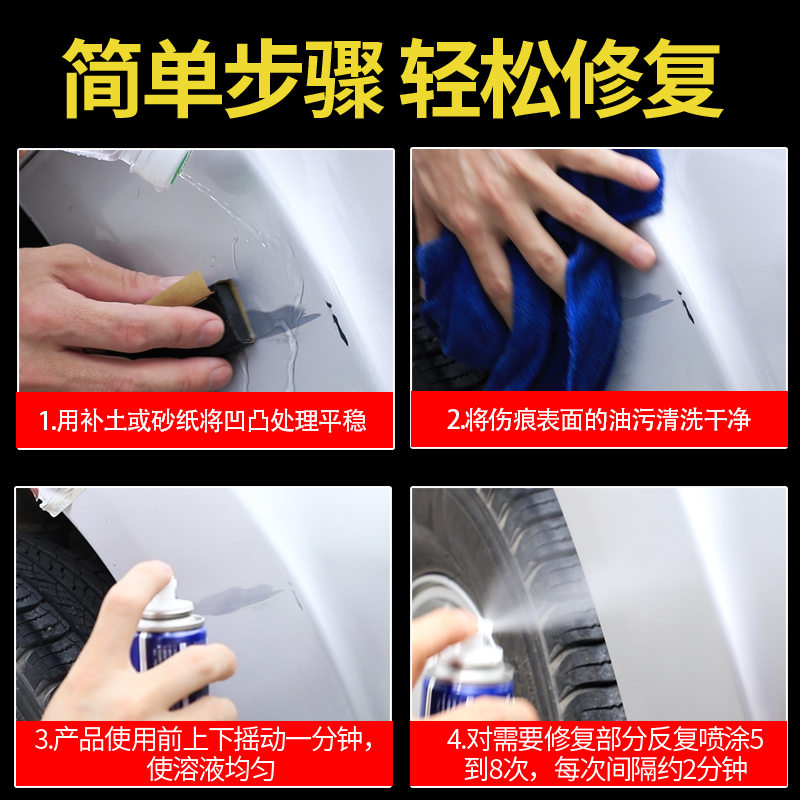 简单步骤 轻松修复

1.用补土或砂纸将凹凸处理平稳

2.将伤痕表面的油污清洗干净

3.产品使用前上下摇动一分钟，使溶液均匀

4.对需要修复部分反复喷涂5到8次，每次间隔约2分钟