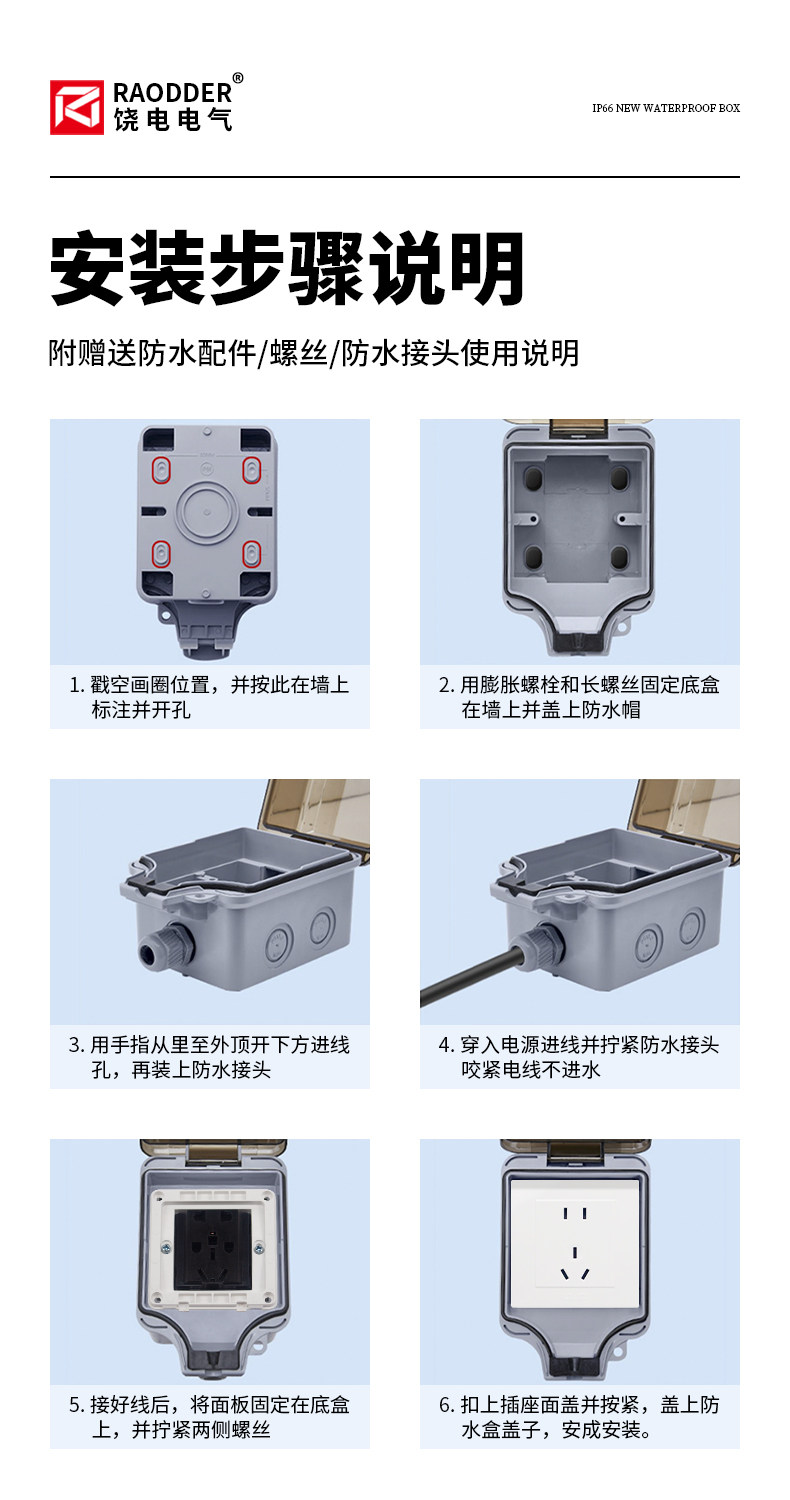 RAODDER®
饶电电气

IP66 NEW WATERPROOF BOX

安装步骤说明

附赠送防水配件/螺丝/防水接头使用说明

1. 戳空画圈位置，并按此在墙上标注并开孔

2. 用膨胀螺栓和长螺丝固定底盒在墙上并盖上防水帽

3. 用手指从里至外顶开下方进线孔，再装上防水接头

4. 穿入电源进线并拧紧防水接头咬紧电线不进水

5. 接好线后，将面板固定在底盒上，并拧紧两侧螺丝

6. 扣上插座面盖并按紧，盖上防水盒盖子，安成安装。