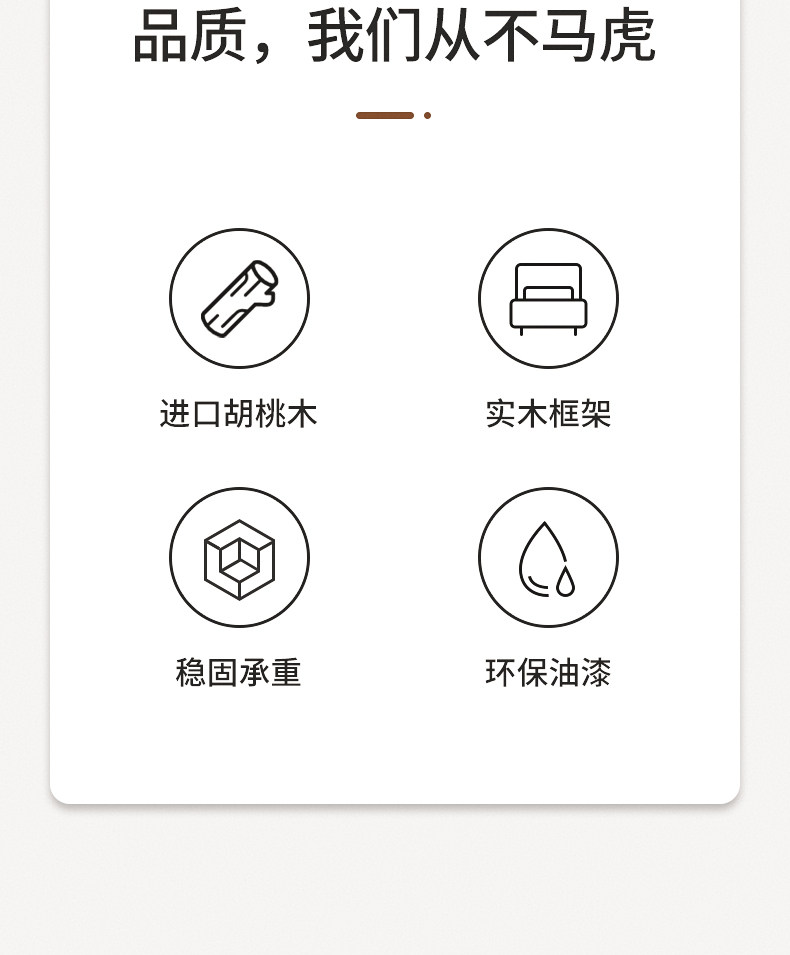 品质，我们从不马虎

进口胡桃木

实木框架

稳固承重

环保油漆