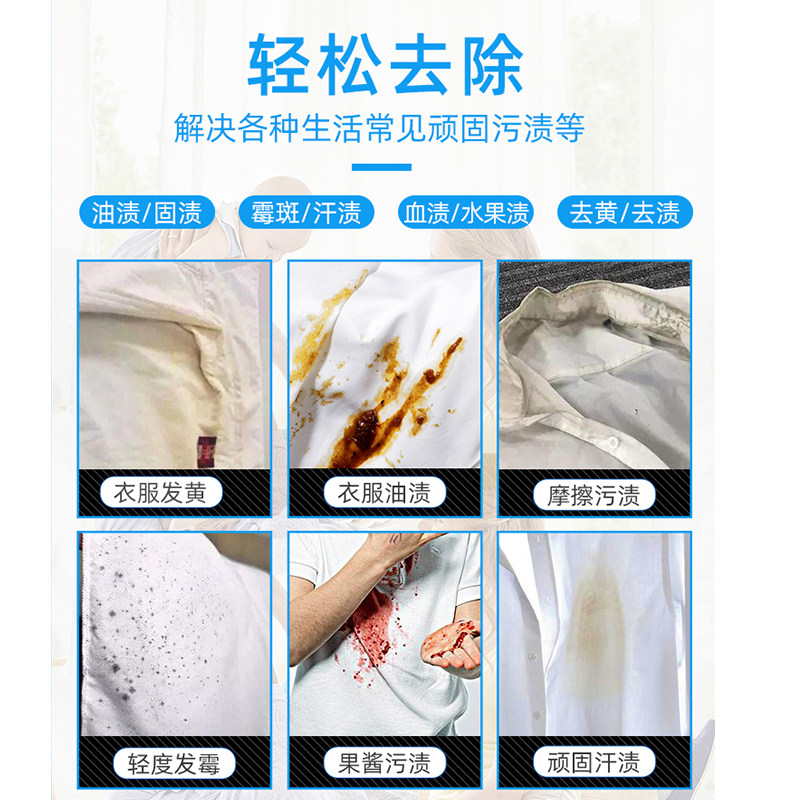 轻松去除
解决各种生活常见顽固污渍等

油渍/固渍 霉斑/汗渍 血渍/水果渍 去黄/去渍

衣服发黄
衣服油渍
摩擦污渍

轻度发霉
果酱污渍
顽固汗渍