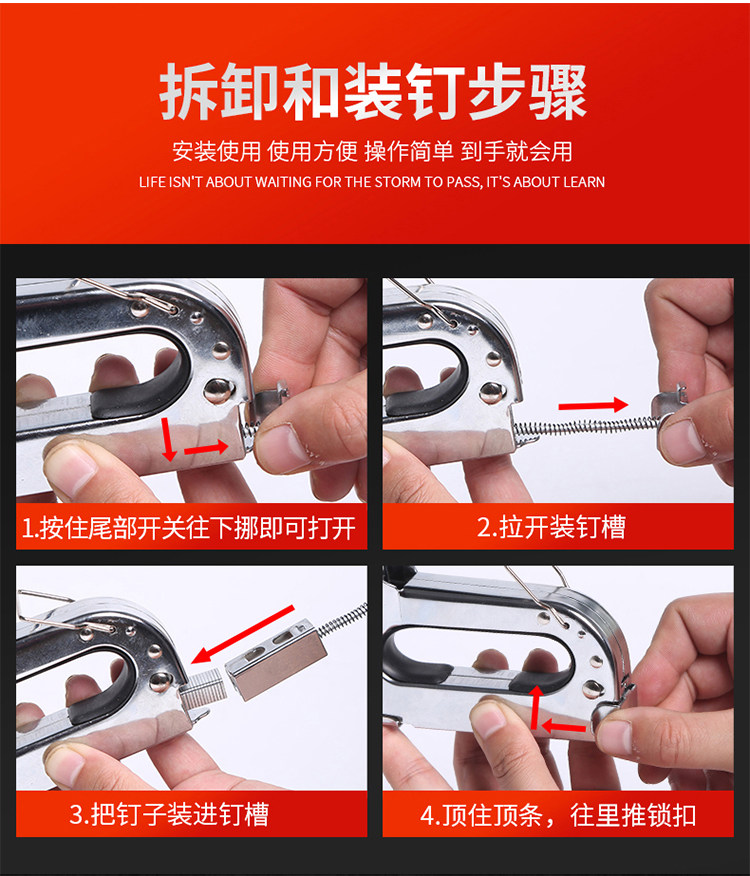 拆卸和装钉步骤

安装使用 使用方便 操作简单 到手就会用

LIFE ISN'T ABOUT WAITING FOR THE STORM TO PASS, IT'S ABOUT LEARN

1.按住尾部开关往下挪即可打开

2.拉开装钉槽

3.把钉子装进钉槽

4.顶住顶条，往里推锁扣