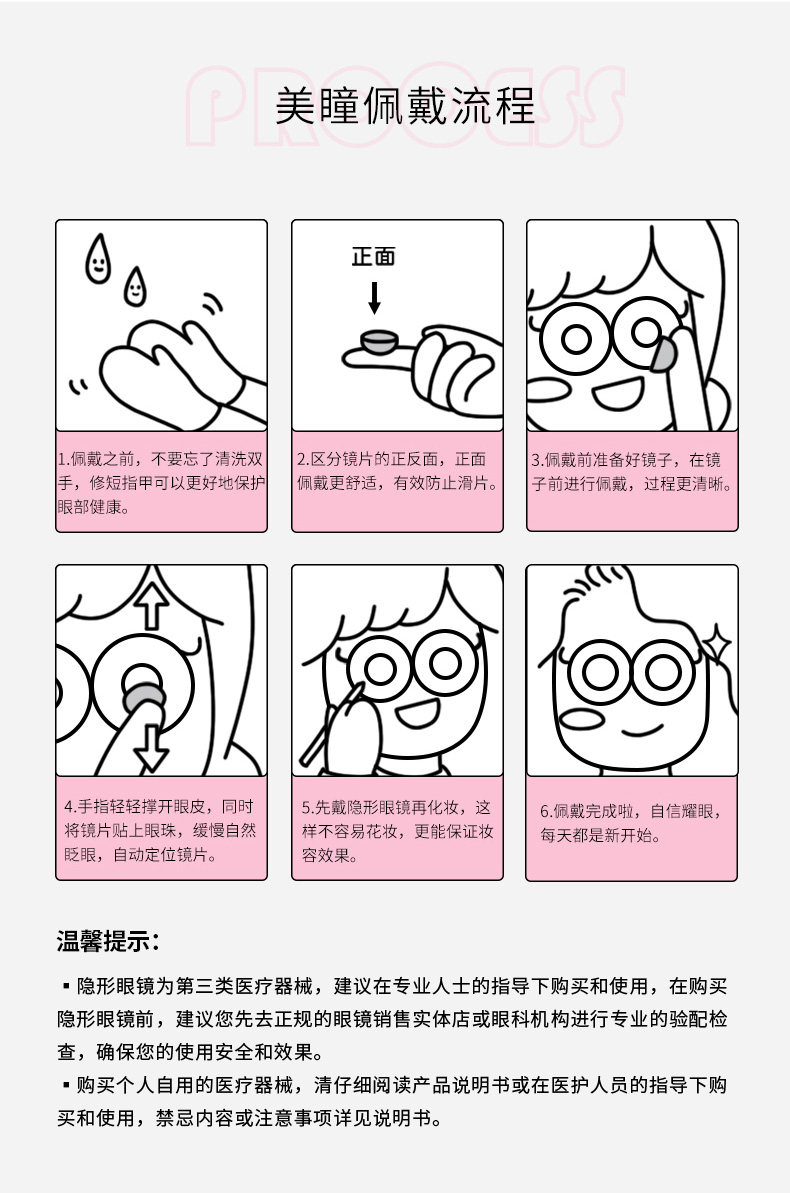 PROCESS
美瞳佩戴流程

1.佩戴之前，不要忘了清洗双手，修短指甲可以更好地保护眼部健康。

正面
2.区分镜片的正反面，正面佩戴更舒适，有效防止滑片。

3.佩戴前准备好镜子，在镜子前进行佩戴，过程更清晰。

4.手指轻轻撑开眼皮，同时将镜片贴上眼珠，缓慢自然眨眼，自动定位镜片。

5.先戴隐形眼镜再化妆，这样不容易花妆，更能保证妆容效果。

6.佩戴完成啦，自信耀眼，每天都是新开始。

温馨提示：

▪ 隐形眼镜为第三类医疗器械，建议在专业人士的指导下购买和使用，在购买隐形眼镜前，建议您先去正规的眼镜销售实体店或眼科机构进行专业的验配检查，确保您的使用安全和效果。
▪ 购买个人自用的医疗器械，清仔细阅读产品说明书或在医护人员的指导下购买和使用，禁忌内容或注意事项详见说明书。