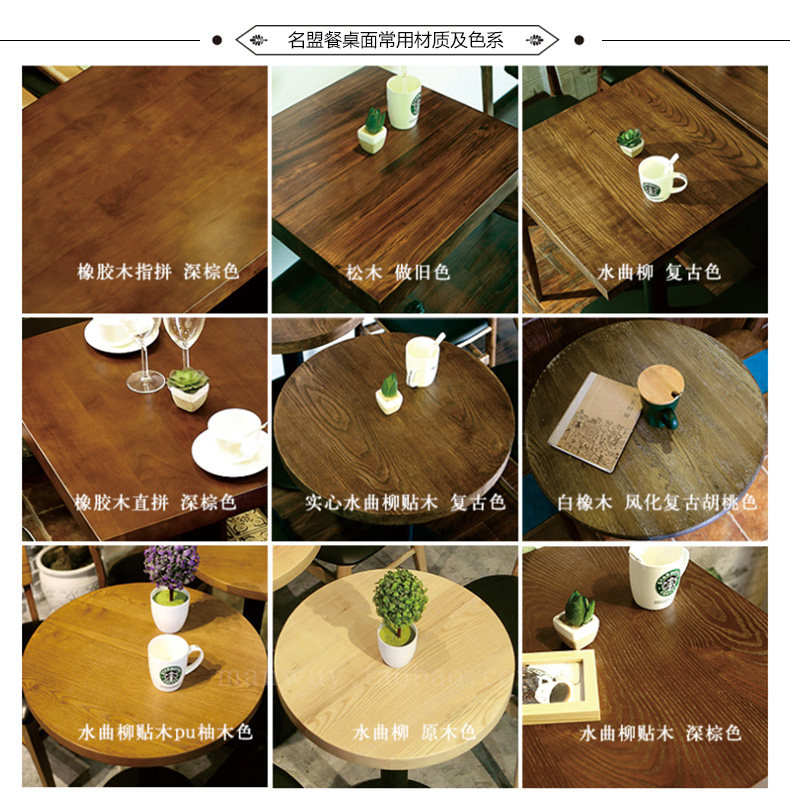 名盟餐桌面常用材质及色系

橡胶木指拼 深棕色

松木 做旧色

水曲柳 复古色

橡胶木直拼 深棕色

实心水曲柳贴木 复古色

白橡木 风化复古胡桃色

水曲柳贴木pu柚木色

水曲柳 原木色

水曲柳贴木 深棕色