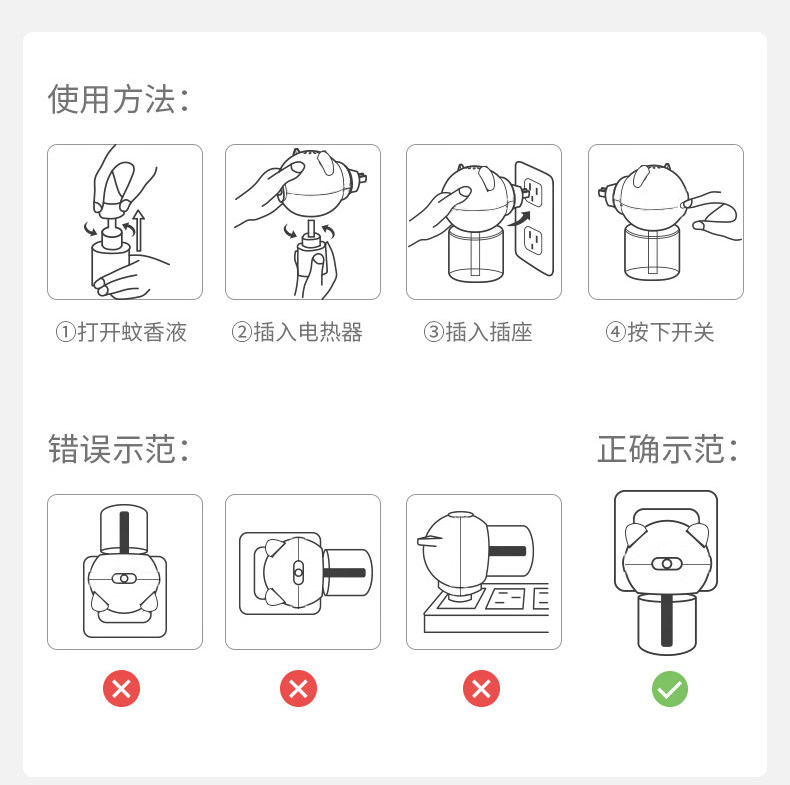 使用方法：

①打开蚊香液

②插入电热器

③插入插座

④按下开关

错误示范：

正确示范：