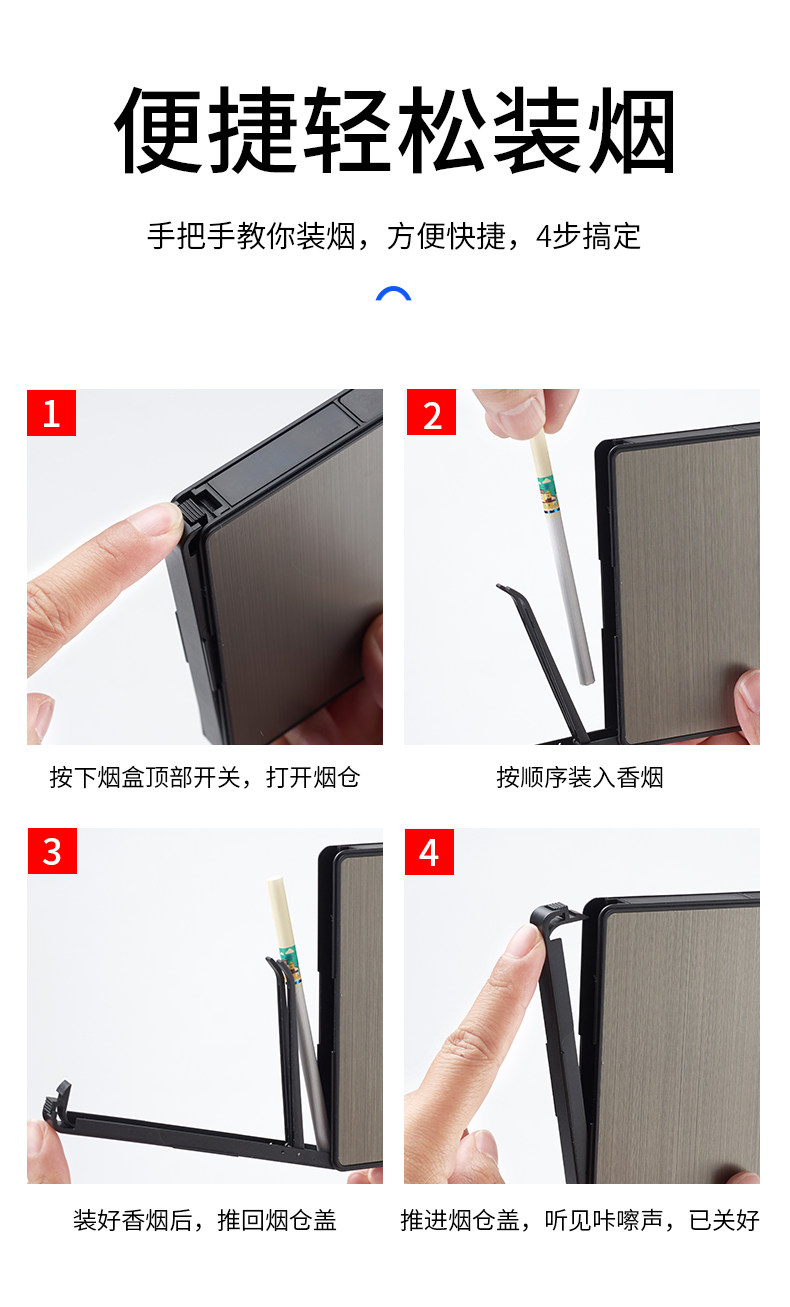 便捷轻松装烟

手把手教你装烟，方便快捷，4步搞定

1

按下烟盒顶部开关，打开烟仓

2

按顺序装入香烟

3

装好香烟后，推回烟仓盖

4

推进烟仓盖，听见咔嚓声，已关好