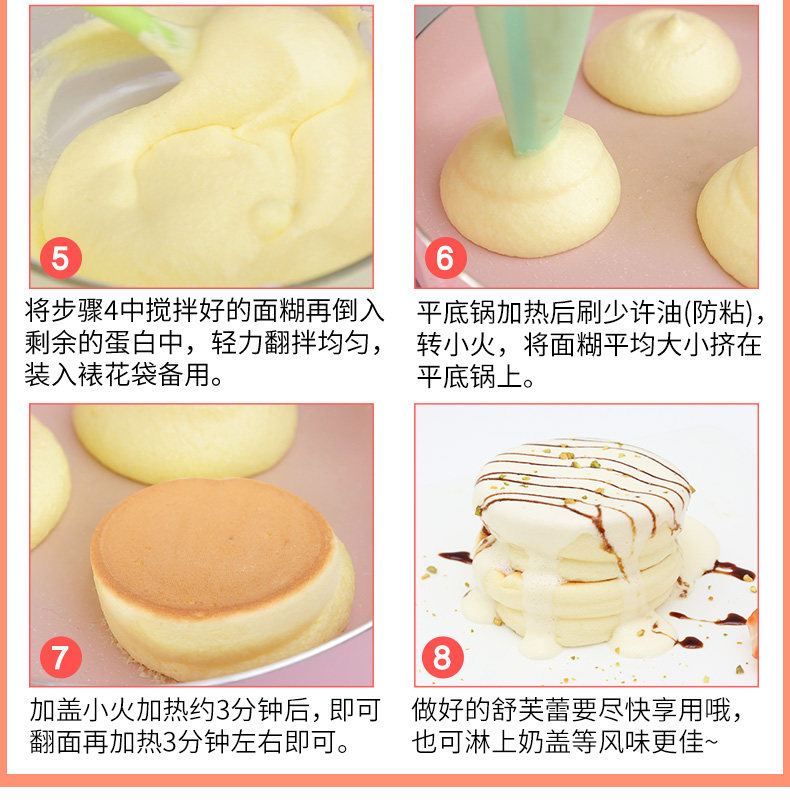 5

将步骤4中搅拌好的面糊再倒入剩余的蛋白中，轻力翻拌均匀，装入裱花袋备用。

6

平底锅加热后刷少许油(防粘)，转小火，将面糊平均大小挤在平底锅上。

7

加盖小火加热约3分钟后，即可翻面再加热3分钟左右即可。

8

做好的舒芙蕾要尽快享用哦，也可淋上奶盖等风味更佳~