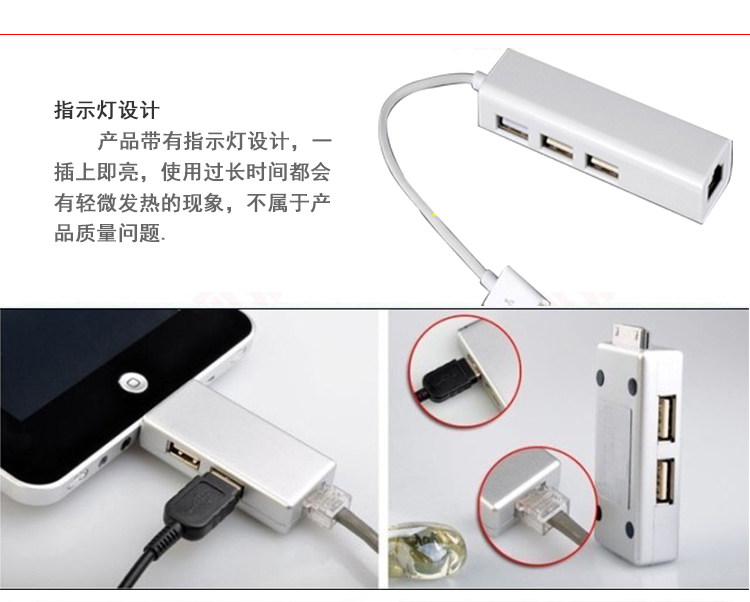 指示灯设计

产品带有指示灯设计，一插上即亮，使用过长时间都会有轻微发热的现象，不属于产品质量问题.