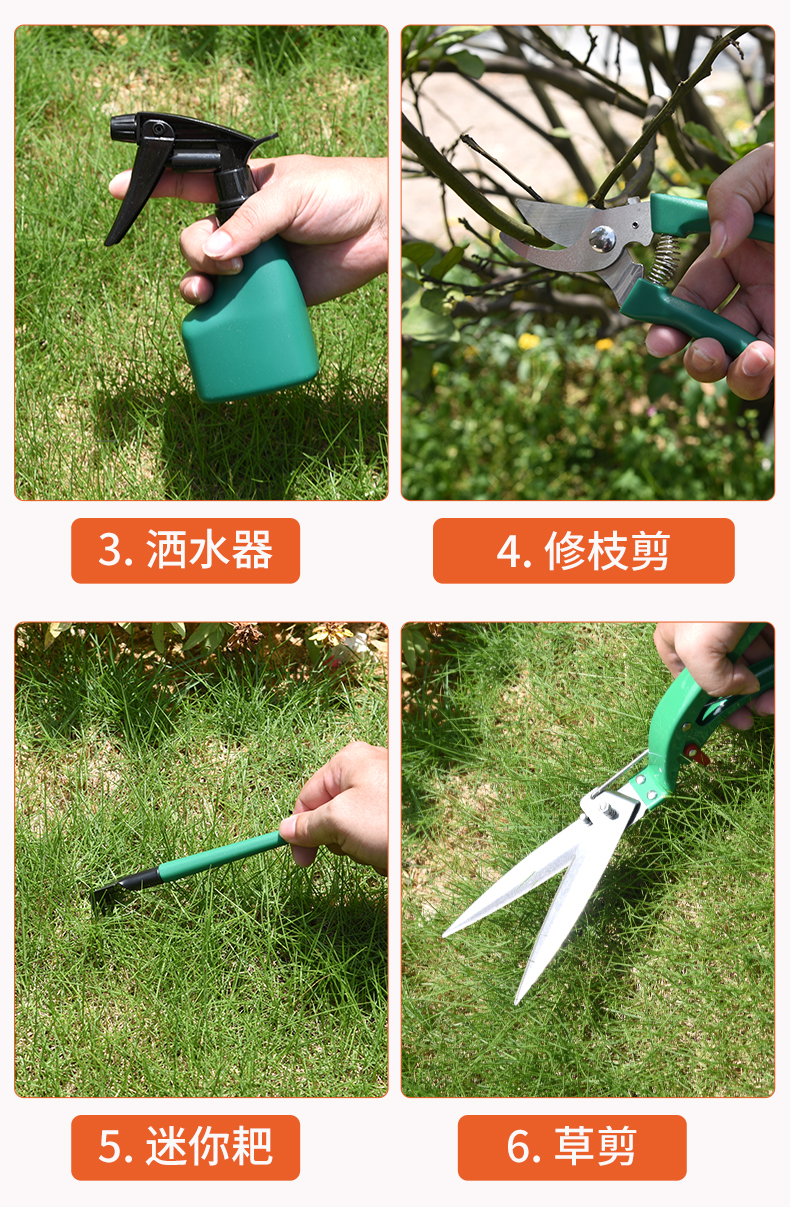 3. 洒水器

4. 修枝剪

5. 迷你耙

6. 草剪