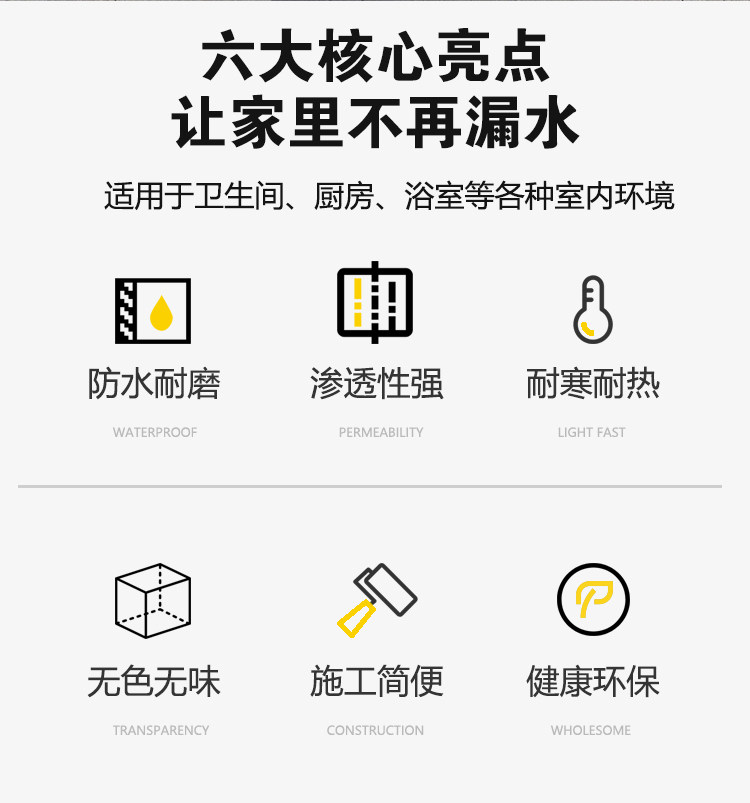 六大核心亮点
让家里不再漏水

适用于卫生间、厨房、浴室等各种室内环境

防水耐磨
WATERPROOF

渗透性强
PERMEABILITY

耐寒耐热
LIGHT FAST

无色无味
TRANSPARENCY

施工简便
CONSTRUCTION

健康环保
WHOLESOME