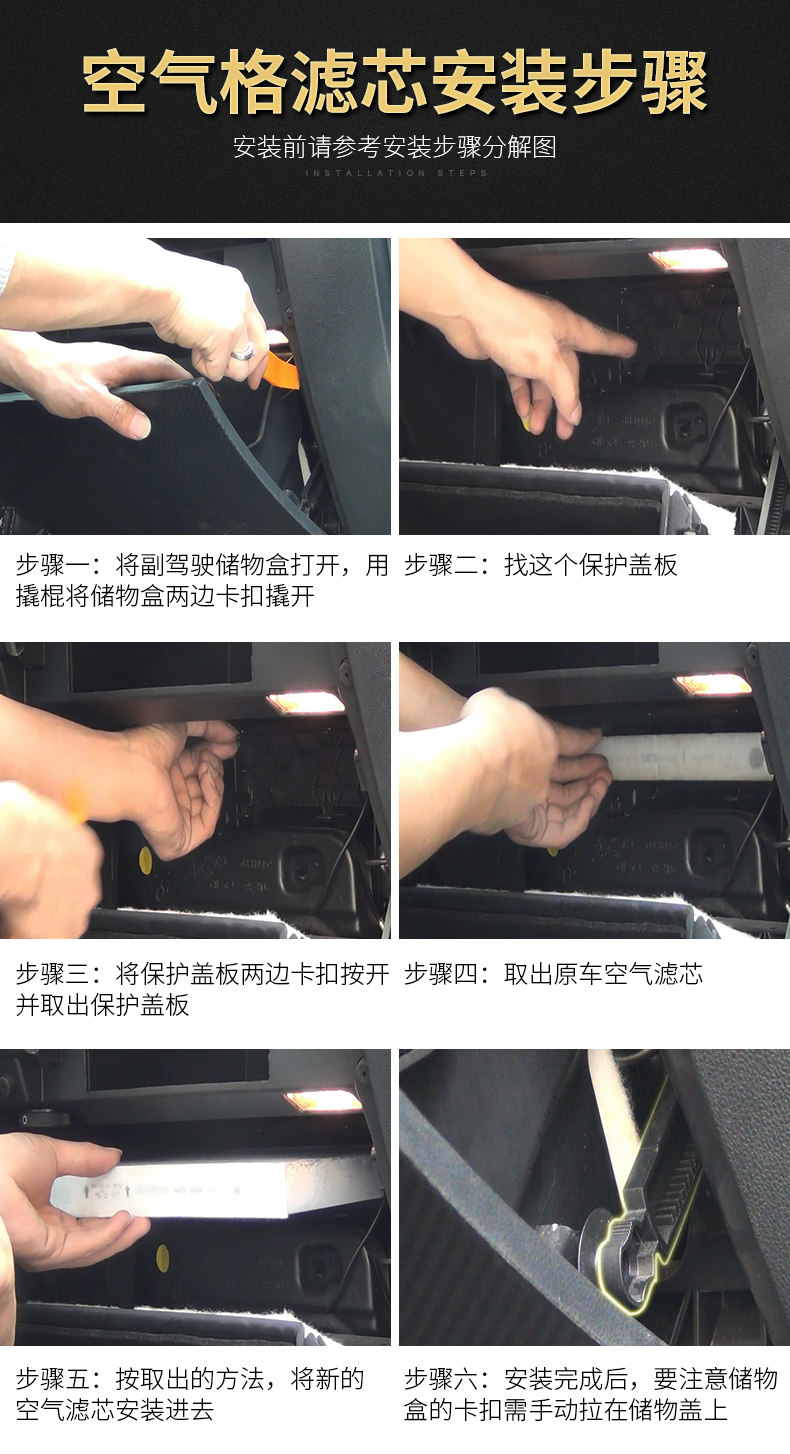 空气格滤芯安装步骤

安装前请参考安装步骤分解图

INSTALLATION STEPS

步骤一：将副驾驶储物盒打开，用撬棍将储物盒两边卡扣撬开

步骤二：找这个保护盖板

步骤三：将保护盖板两边卡扣按开并取出保护盖板

步骤四：取出原车空气滤芯

步骤五：按取出的方法，将新的空气滤芯安装进去

步骤六：安装完成后，要注意储物盒的卡扣需手动拉在储物盖上