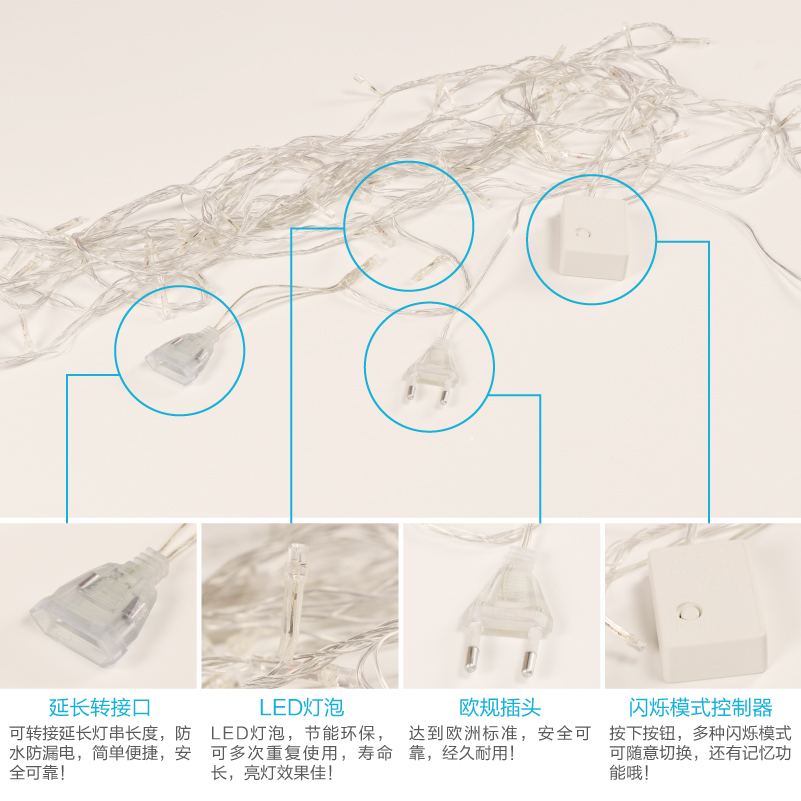 延长转接口

可转接延长灯串长度，防水防漏电，简单便捷，安全可靠！

LED灯泡

LED灯泡，节能环保，可多次重复使用，寿命长，亮灯效果佳！

欧规插头

达到欧洲标准，安全可靠，经久耐用！

闪烁模式控制器

按下按钮，多种闪烁模式可随意切换，还有记忆功能哦！