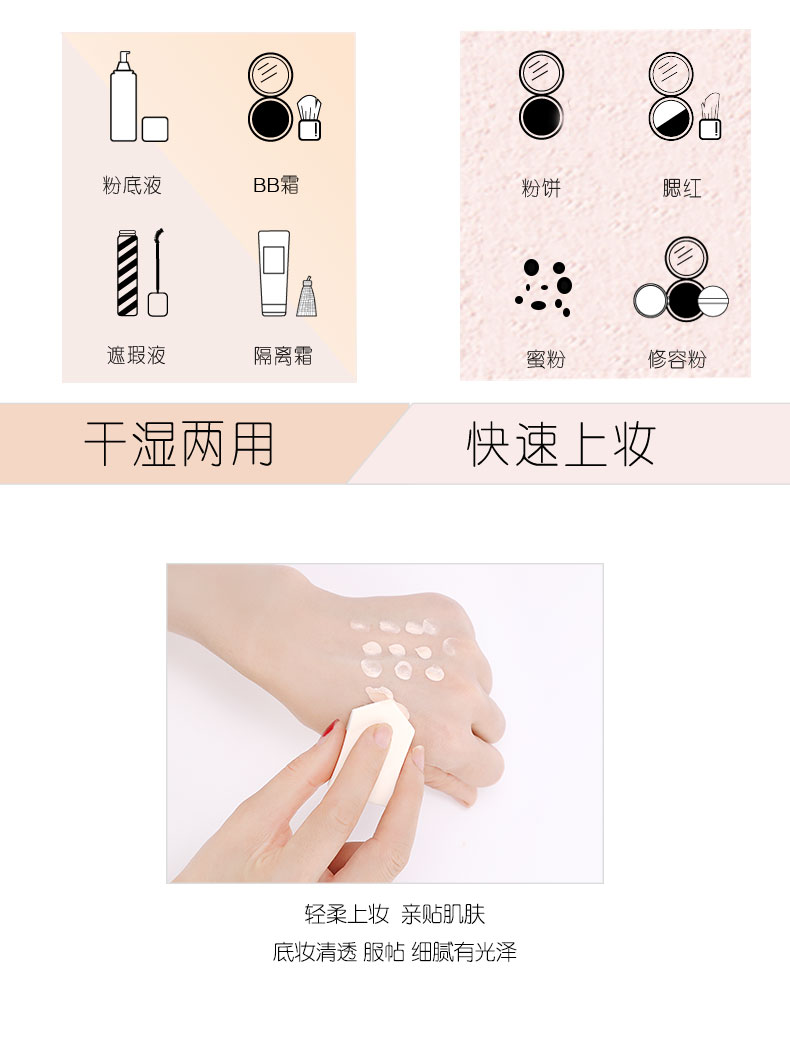 粉底液

BB霜

遮瑕液

隔离霜

粉饼

腮红

蜜粉

修容粉

干湿两用

快速上妆

轻柔上妆 亲贴肌肤

底妆清透 服帖 细腻有光泽