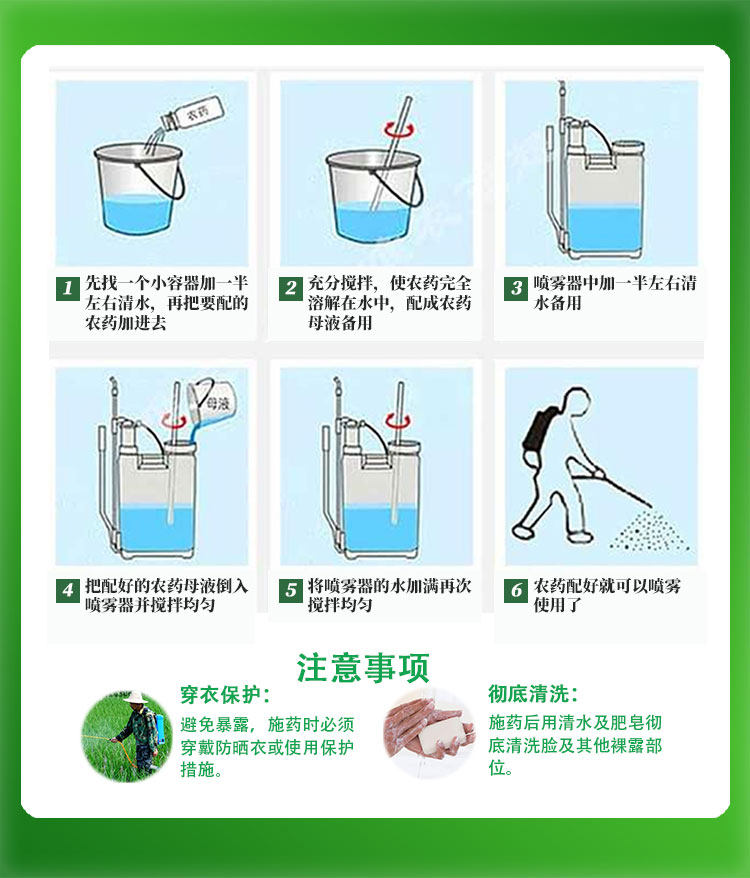 农药

1 先找一个小容器加一半左右清水，再把要配的农药加进去

2 充分搅拌，使农药完全溶解在水中，配成农药母液备用

3 喷雾器中加一半左右清水备用

母液

4 把配好的农药母液倒入喷雾器并搅拌均匀

5 将喷雾器的水加满再次搅拌均匀

6 农药配好就可以喷雾使用了

注意事项

穿衣保护：
避免暴露，施药时必须穿戴防晒衣或使用保护措施。

彻底清洗：
施药后用清水及肥皂彻底清洗脸及其他裸露部位。