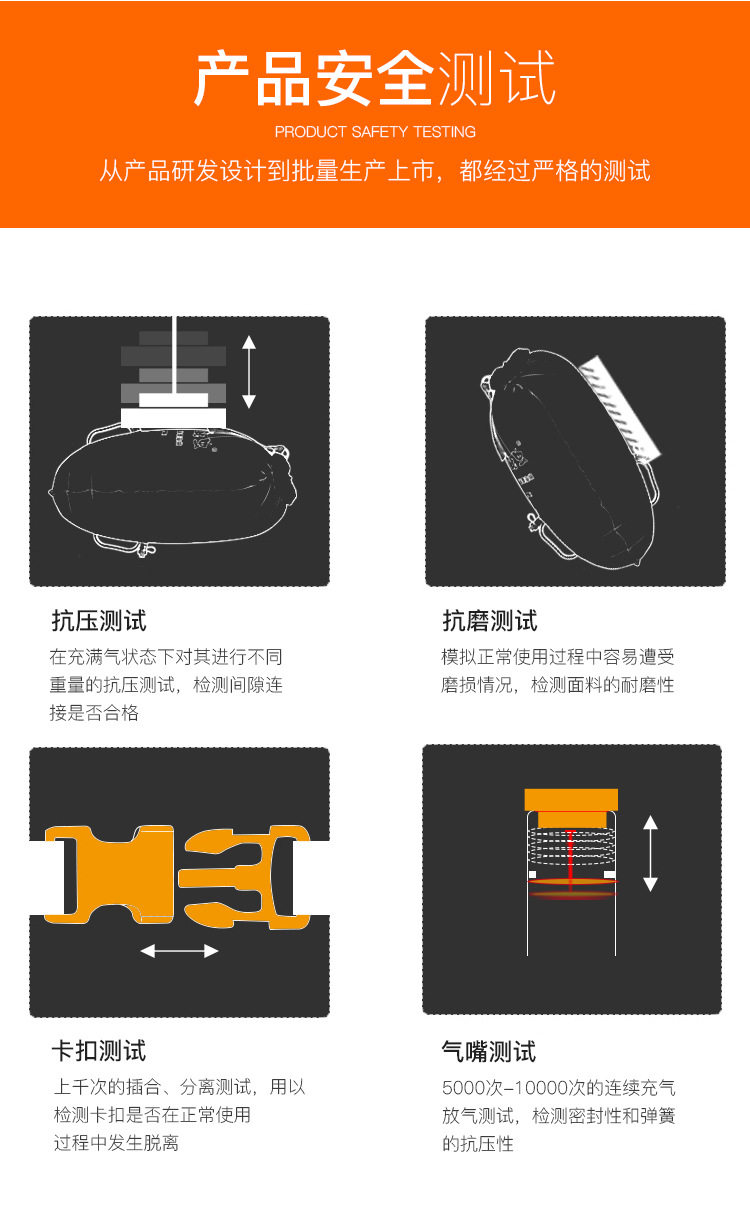 产品安全测试

PRODUCT SAFETY TESTING

从产品研发设计到批量生产上市，都经过严格的测试

抗压测试

在充满气状态下对其进行不同重量的抗压测试，检测间隙连接是否合格

抗磨测试

模拟正常使用过程中容易遭受磨损情况，检测面料的耐磨性

卡扣测试

上千次的插合、分离测试，用以检测卡扣是否在正常使用过程中发生脱离

气嘴测试

5000次-10000次的连续充气放气测试，检测密封性和弹簧的抗压性