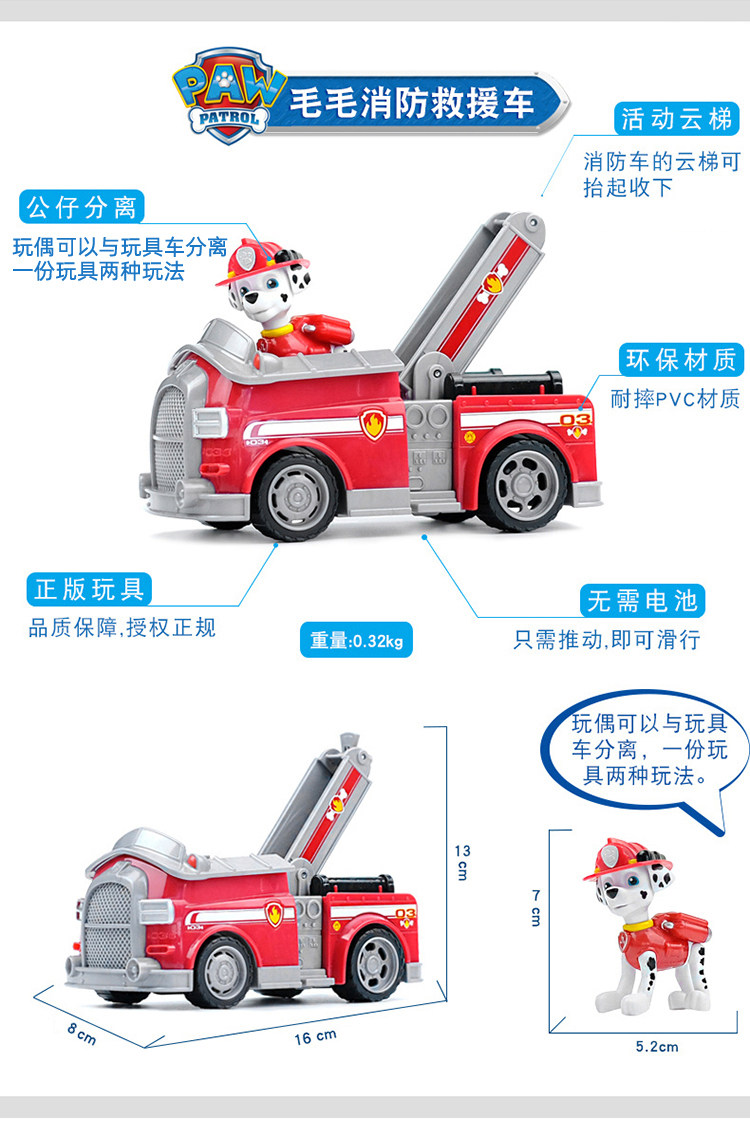 PAW PATROL

毛毛消防救援车

活动云梯

消防车的云梯可抬起收下

公仔分离

玩偶可以与玩具车分离
一份玩具两种玩法

环保材质

耐摔PVC材质

03

正版玩具

品质保障,授权正规

重量:0.32kg

无需电池

只需推动,即可滑行

玩偶可以与玩具车分离,一份玩具两种玩法。

13 cm

7 cm

8 cm

16 cm

5.2cm