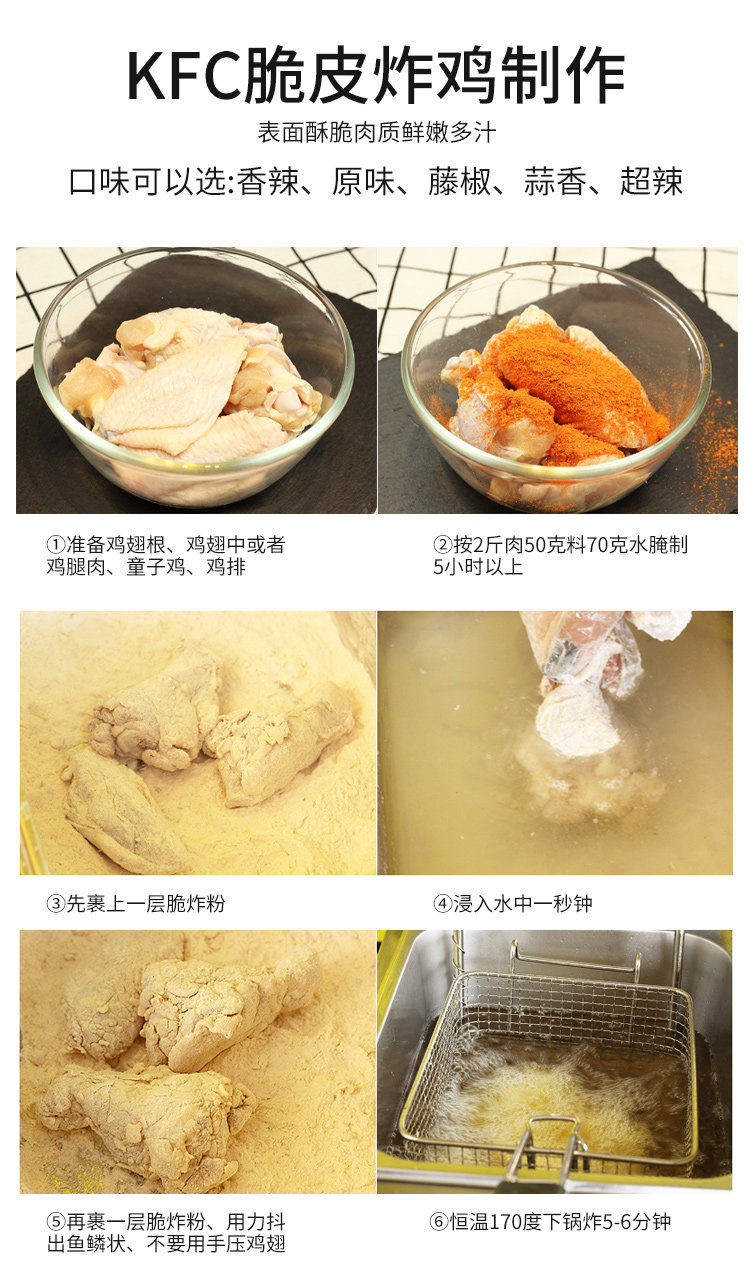 KFC脆皮炸鸡制作

表面酥脆肉质鲜嫩多汁

口味可以选:香辣、原味、藤椒、蒜香、超辣

①准备鸡翅根、鸡翅中或者鸡腿肉、童子鸡、鸡排

②按2斤肉50克料70克水腌制5小时以上

③先裹上一层脆炸粉

④浸入水中一秒钟

⑤再裹一层脆炸粉、用力抖出鱼鳞状、不要用手压鸡翅

⑥恒温170度下锅炸5-6分钟