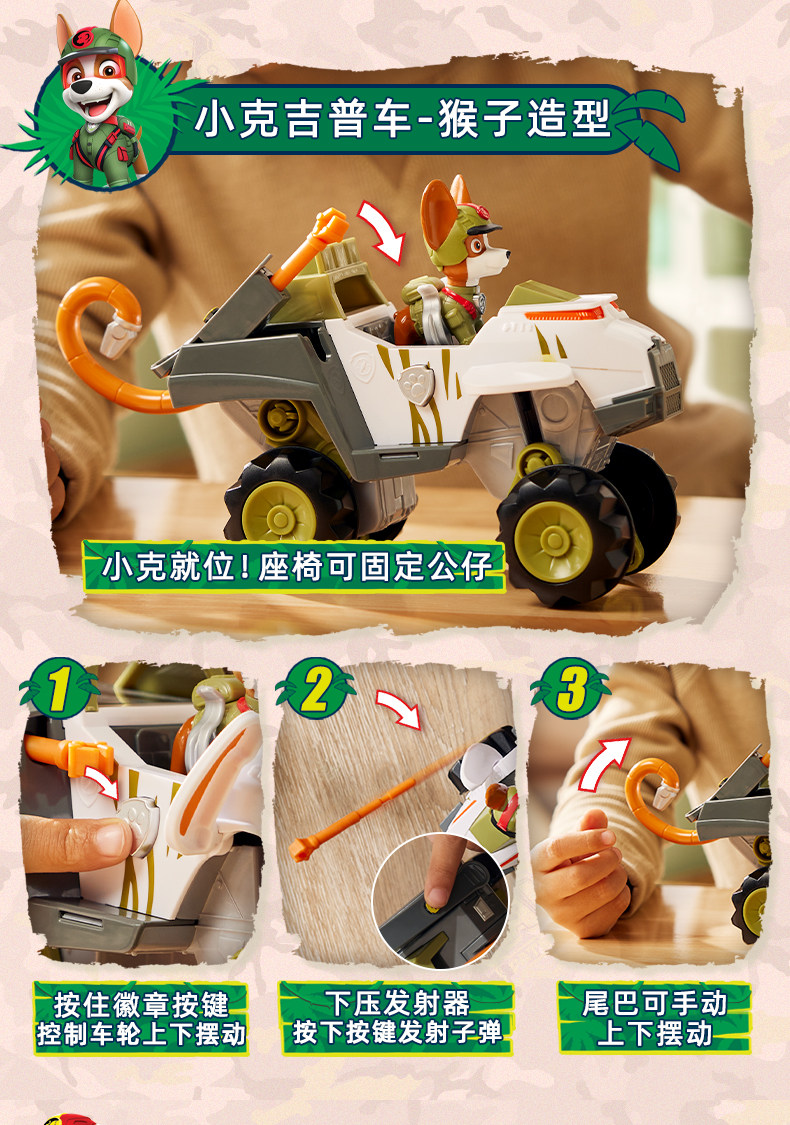 小克吉普车-猴子造型

小克就位！座椅可固定公仔

1

2

3

按住徽章按键
控制车轮上下摆动

下压发射器
按下按键发射子弹

尾巴可手动
上下摆动