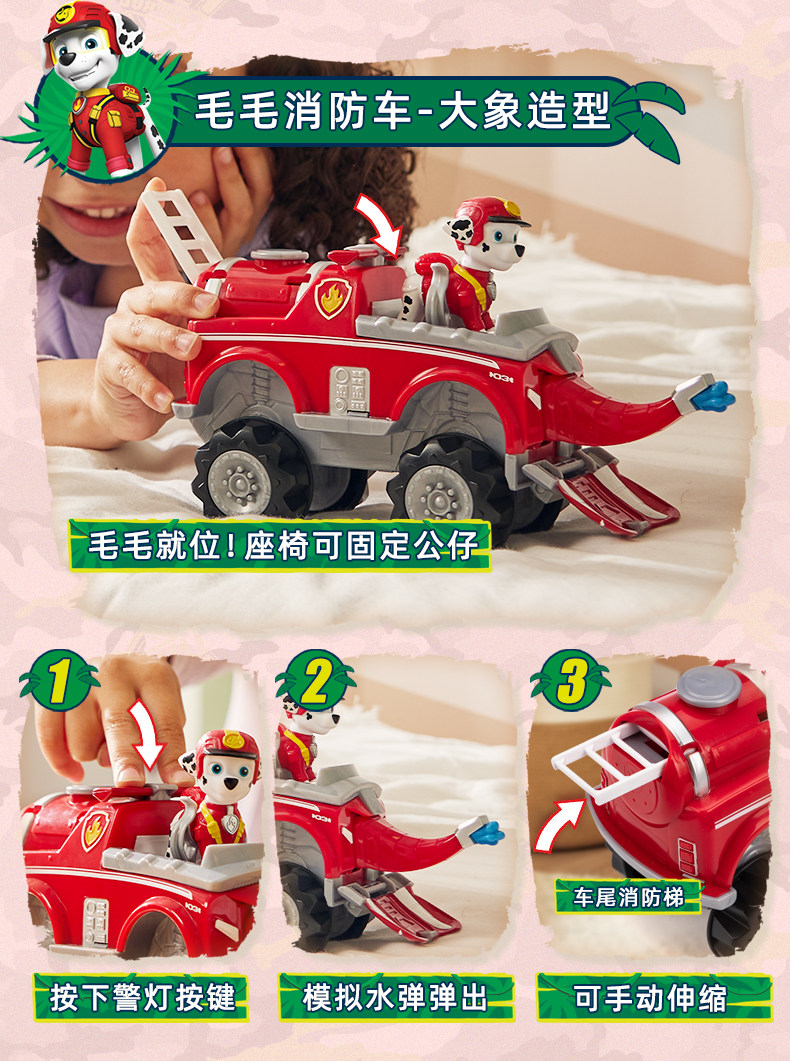 毛毛消防车-大象造型

毛毛就位！座椅可固定公仔

1

2

3

车尾消防梯

按下警灯按键

模拟水弹弹出

可手动伸缩