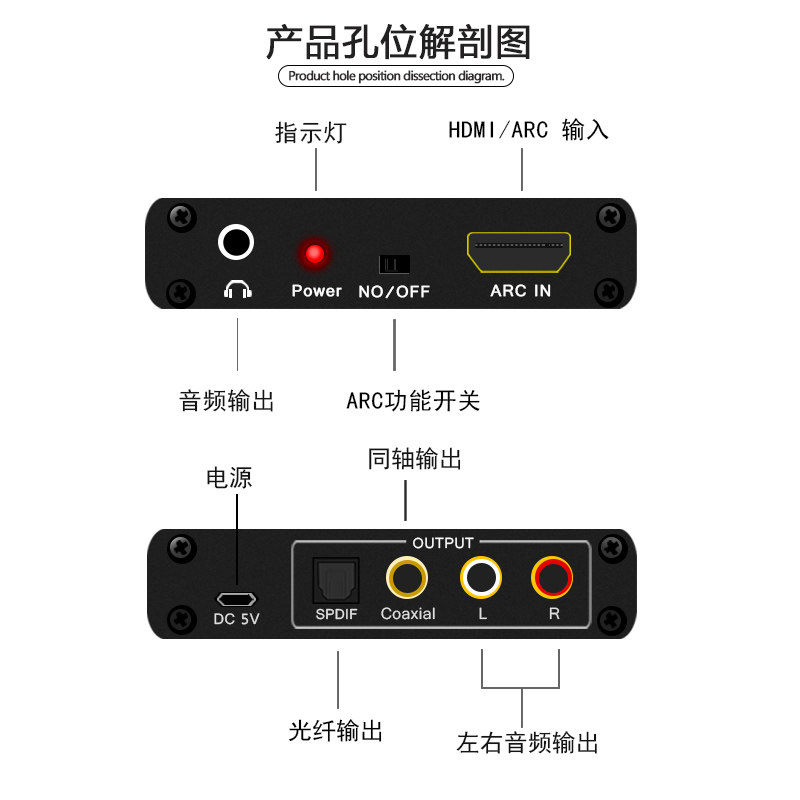 产品孔位解剖图

Product hole position dissection diagram.

指示灯

HDMI/ARC 输入

Power

NO/OFF

ARC IN

音频输出

ARC功能开关

电源

同轴输出

OUTPUT

DC 5V

SPDIF

Coaxial

L

R

光纤输出

左右音频输出