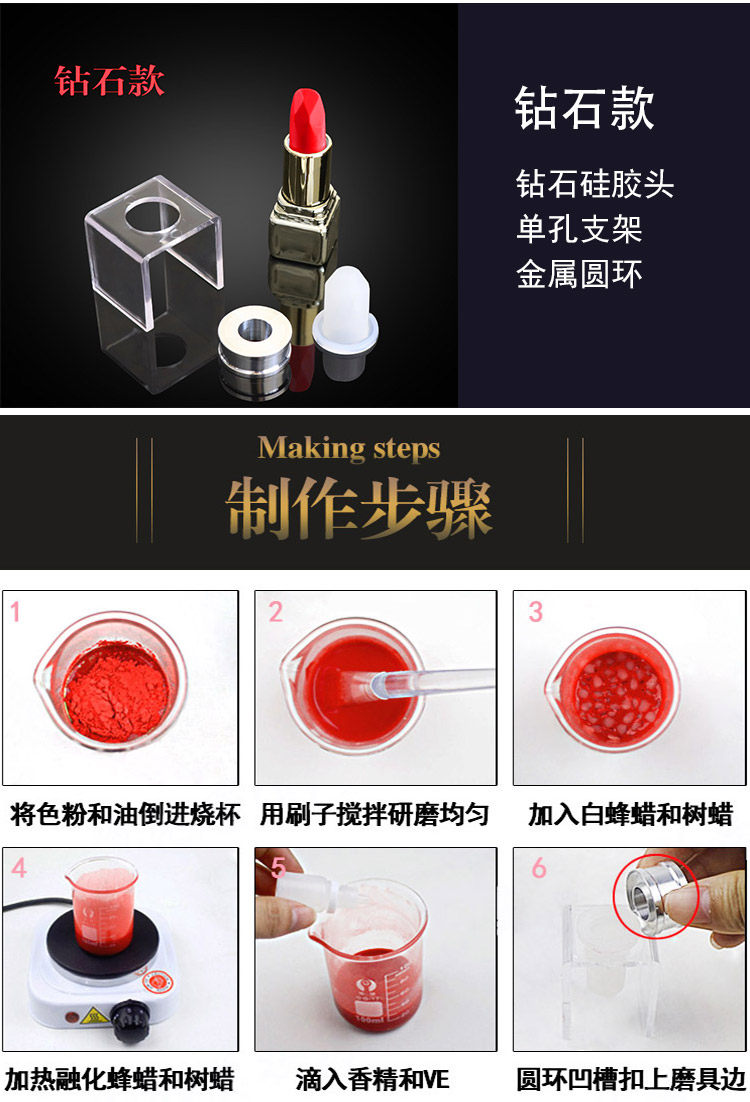 钻石款

钻石款

钻石硅胶头
单孔支架
金属圆环

Making steps
制作步骤

1
将色粉和油倒进烧杯

2
用刷子搅拌研磨均匀

3
加入白蜂蜡和树蜡

4
加热融化蜂蜡和树蜡

5
150ml
滴入香精和VE

6
圆环凹槽扣上磨具边