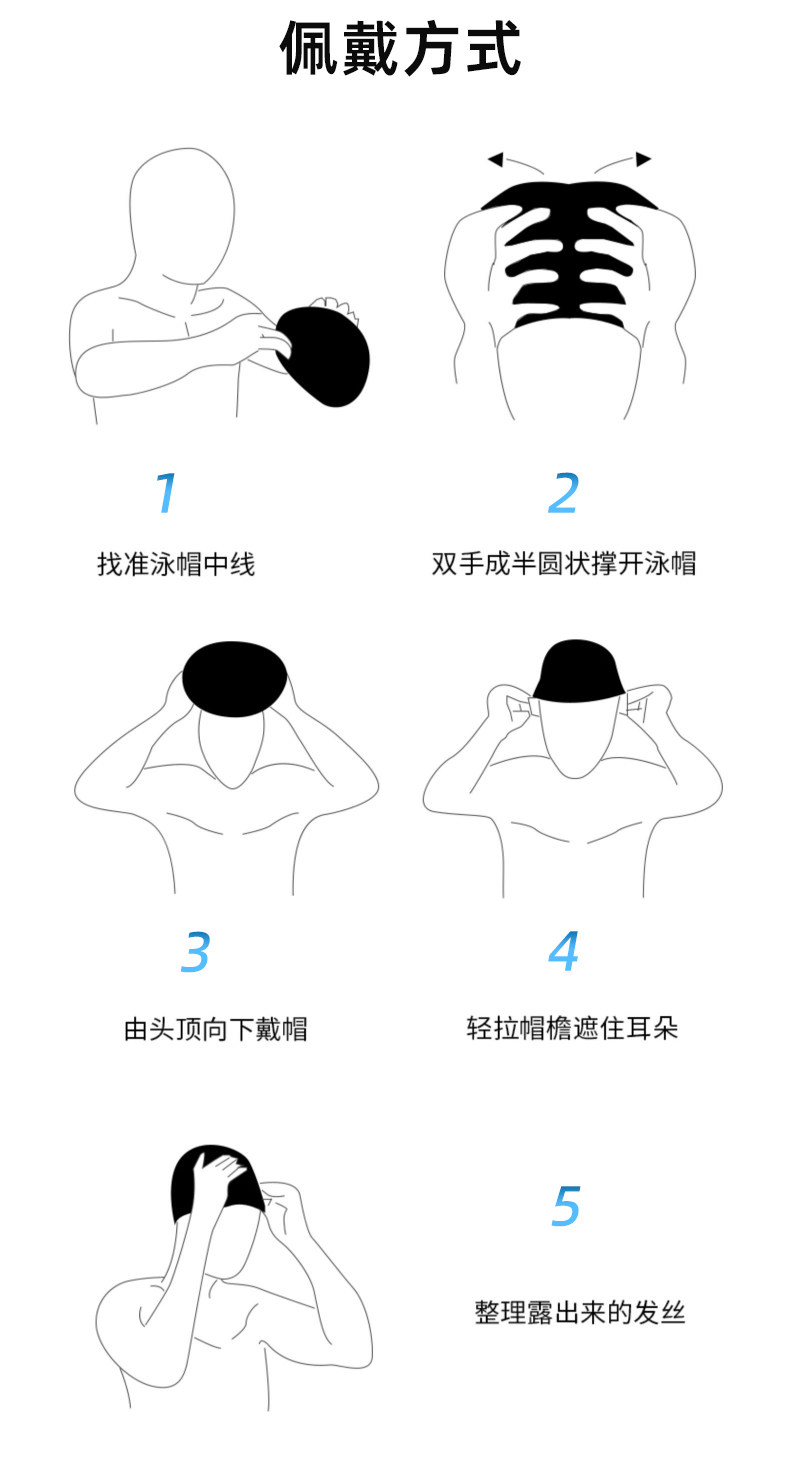 佩戴方式

1

找准泳帽中线

2

双手成半圆状撑开泳帽

3

由头顶向下戴帽

4

轻拉帽檐遮住耳朵

5

整理露出来的发丝