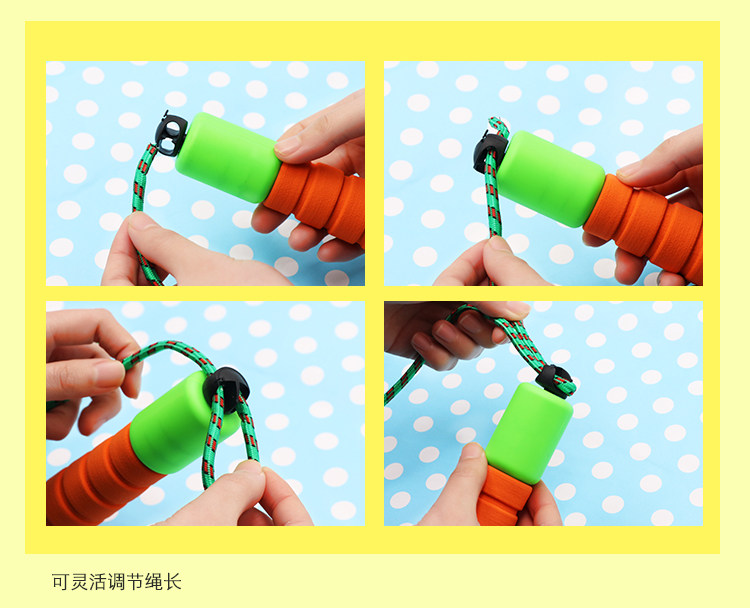 可灵活调节绳长