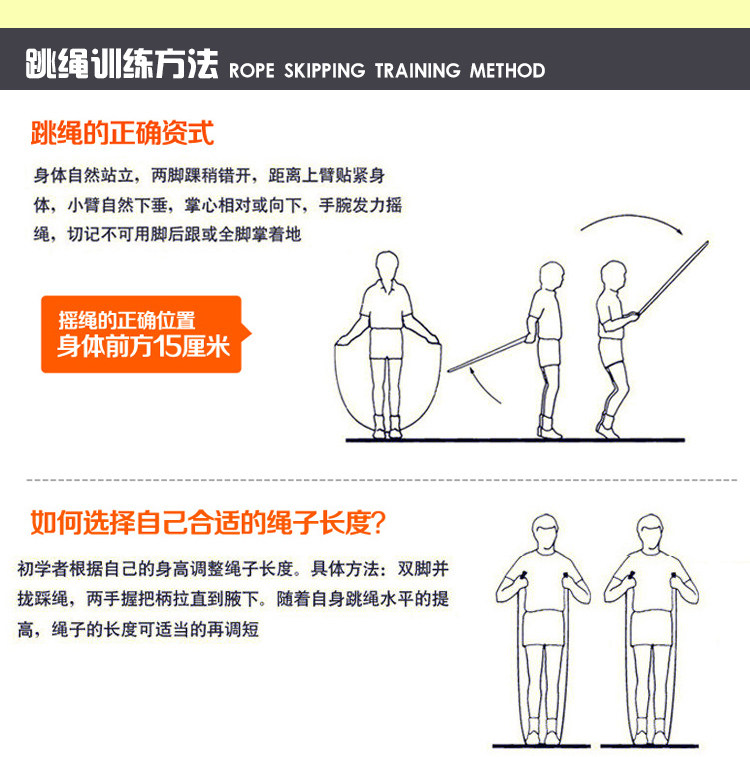 跳绳训练方法 ROPE SKIPPING TRAINING METHOD

跳绳的正确资式

身体自然站立，两脚踝稍错开，距离上臂贴紧身体，小臂自然下垂，掌心相对或向下，手腕发力摇绳，切记不可用脚后跟或全脚掌着地

摇绳的正确位置
身体前方15厘米

如何选择自己合适的绳子长度?

初学者根据自己的身高调整绳子长度。具体方法：双脚并拢踩绳，两手握把柄拉直到腋下。随着自身跳绳水平的提高，绳子的长度可适当的再调短