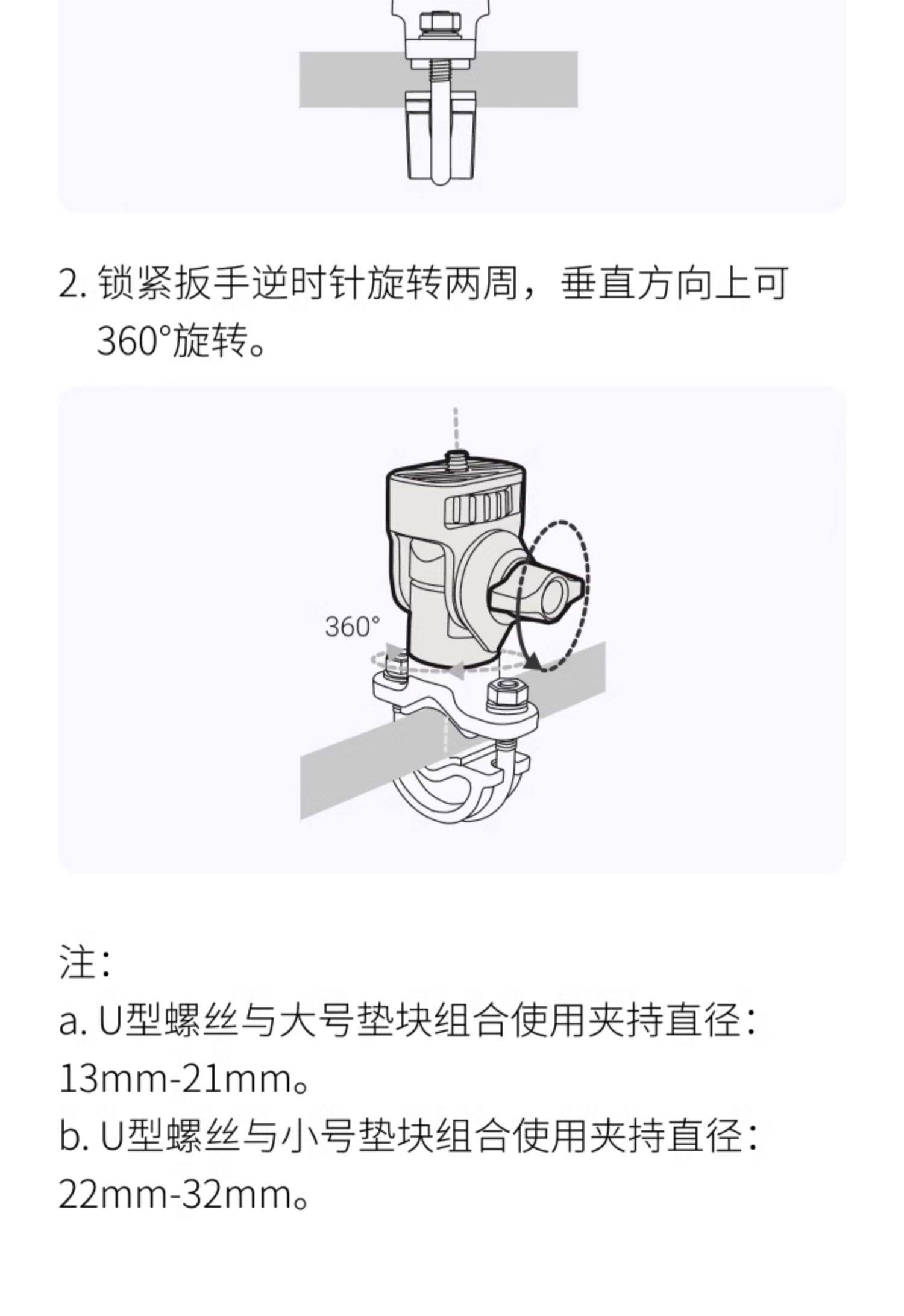 2. 锁紧扳手逆时针旋转两周，垂直方向上可360°旋转。

360°

注：
a. U型螺丝与大号垫块组合使用夹持直径：13mm-21mm。
b. U型螺丝与小号垫块组合使用夹持直径：22mm-32mm。