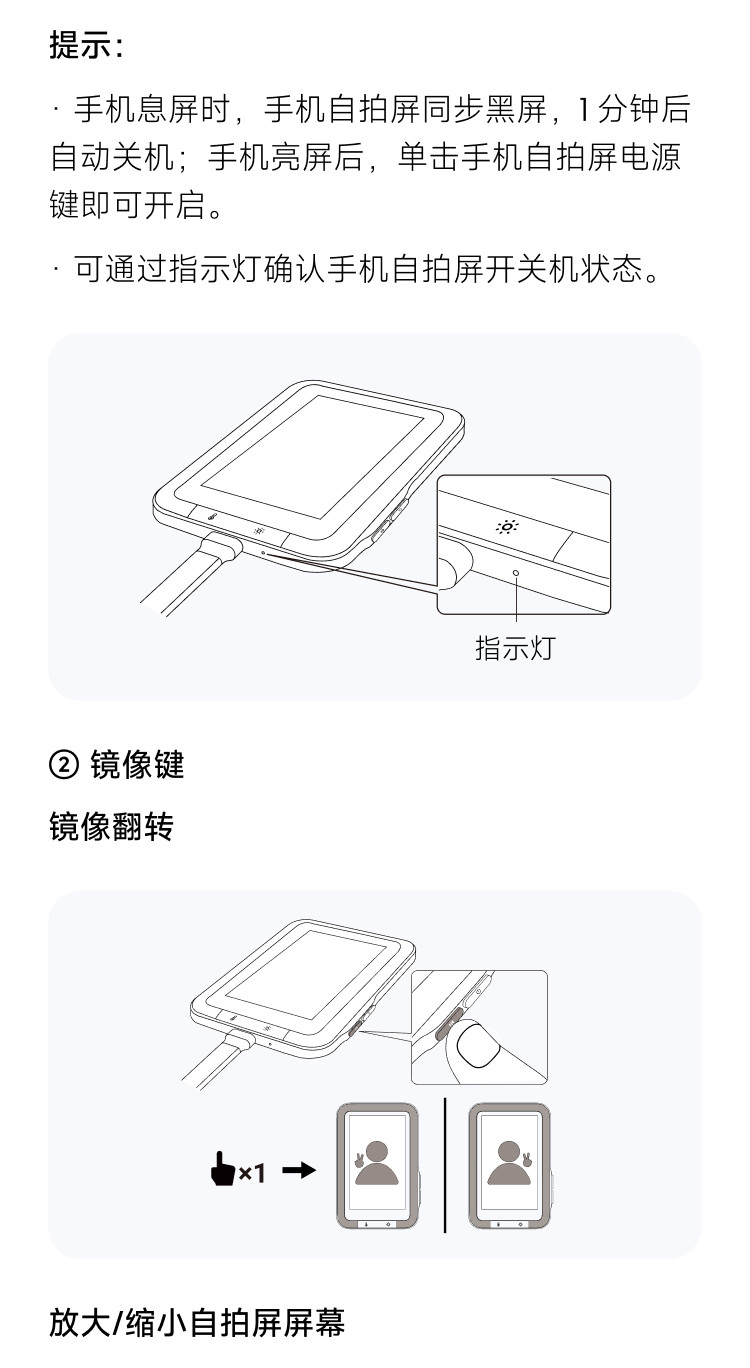 提示：

· 手机息屏时，手机自拍屏同步黑屏，1分钟后自动关机；手机亮屏后，单击手机自拍屏电源键即可开启。

· 可通过指示灯确认手机自拍屏开关机状态。

指示灯

② 镜像键

镜像翻转

×1

放大/缩小自拍屏屏幕