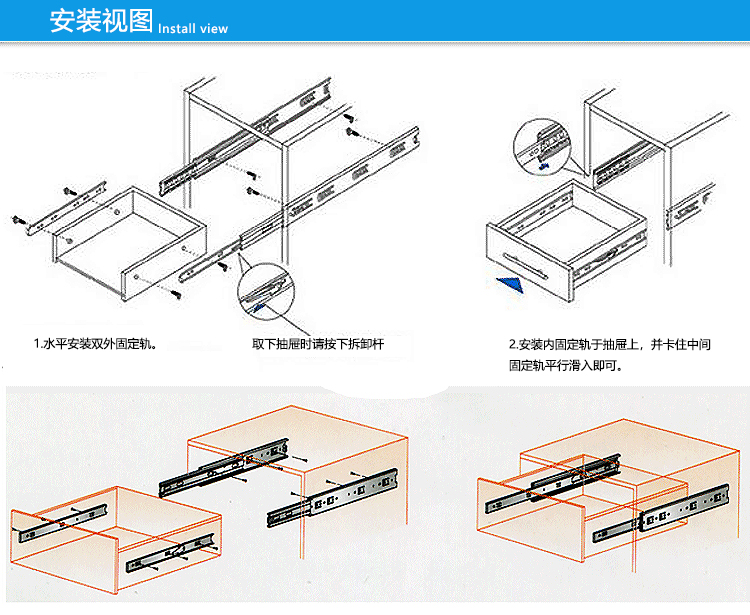 安装视图 Install view

1.水平安装双外固定轨。

取下抽屉时请按下拆卸杆

2.安装内固定轨于抽屉上，并卡住中间固定轨平行滑入即可。