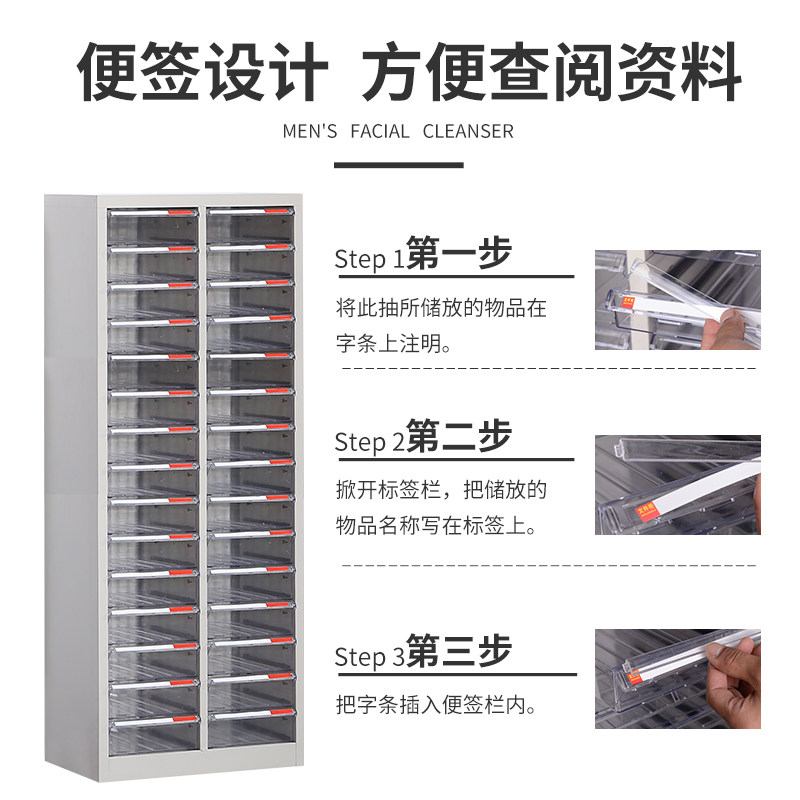 便签设计 方便查阅资料

MEN'S FACIAL CLEANSER

Step 1第一步

将此抽所储放的物品在字条上注明。

Step 2第二步

掀开标签栏，把储放的物品名称写在标签上。

Step 3第三步

把字条插入便签栏内。