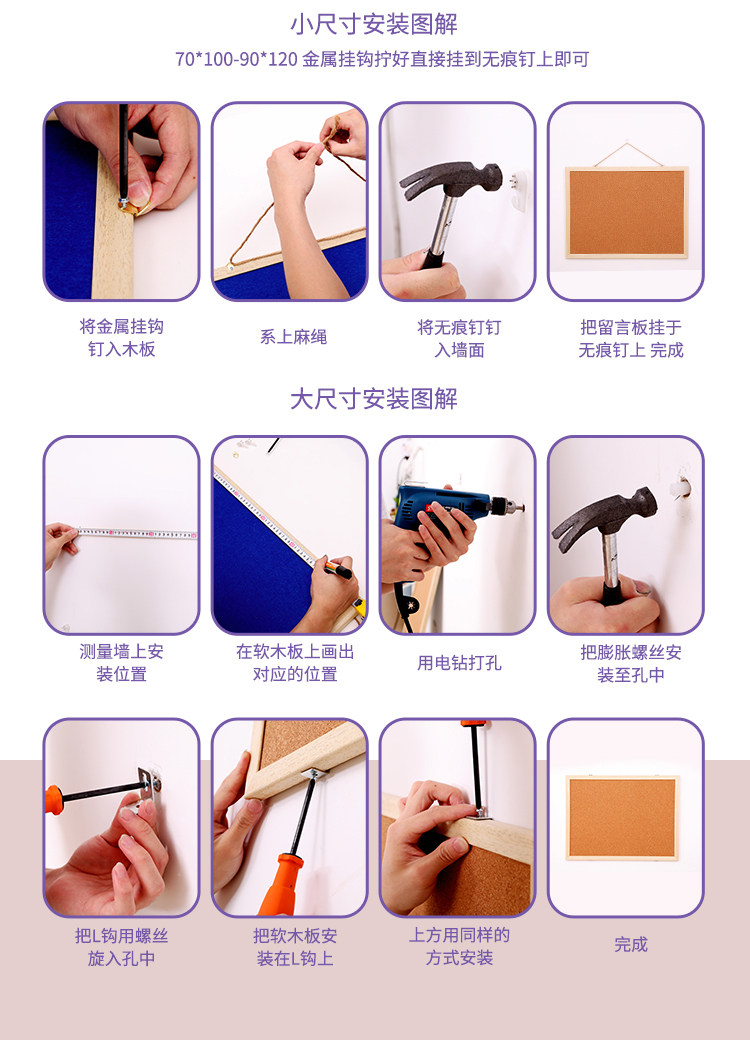 小尺寸安装图解

70*100-90*120 金属挂钩拧好直接挂到无痕钉上即可

将金属挂钩钉入木板

系上麻绳

将无痕钉钉入墙面

把留言板挂于无痕钉上 完成

大尺寸安装图解

测量墙上安装位置

在软木板上画出对应的位置

用电钻打孔

把膨胀螺丝安装至孔中

把L钩用螺丝旋入孔中

把软木板安装在L钩上

上方用同样的方式安装

完成