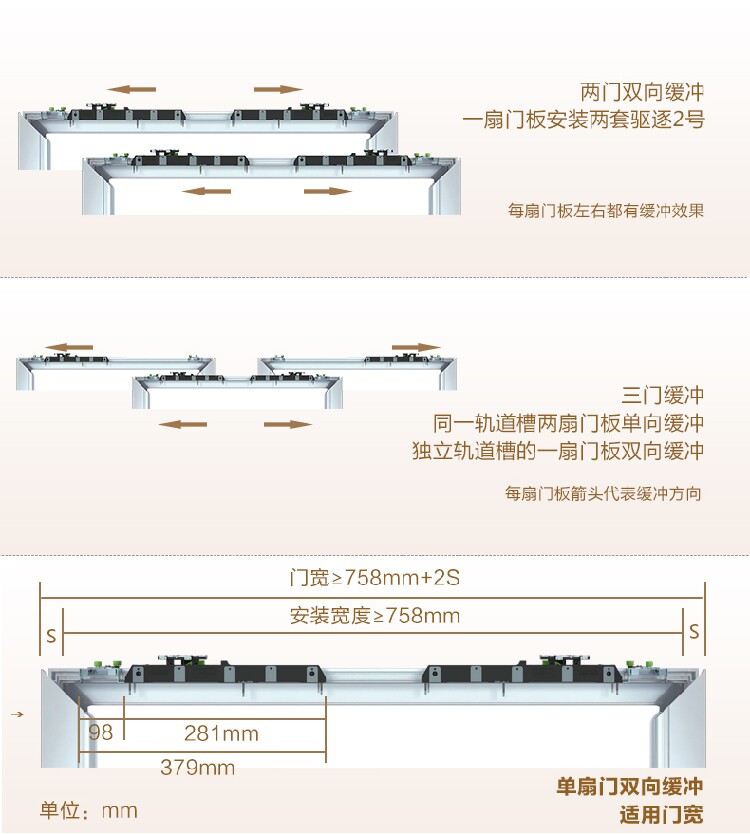 两门双向缓冲
一扇门板安装两套驱逐2号

每扇门板左右都有缓冲效果

三门缓冲
同一轨道槽两扇门板单向缓冲
独立轨道槽的一扇门板双向缓冲

每扇门板箭头代表缓冲方向

门宽≥758mm+2S

安装宽度≥758mm

S

S

98

281mm

379mm

单位：mm

单扇门双向缓冲
适用门宽