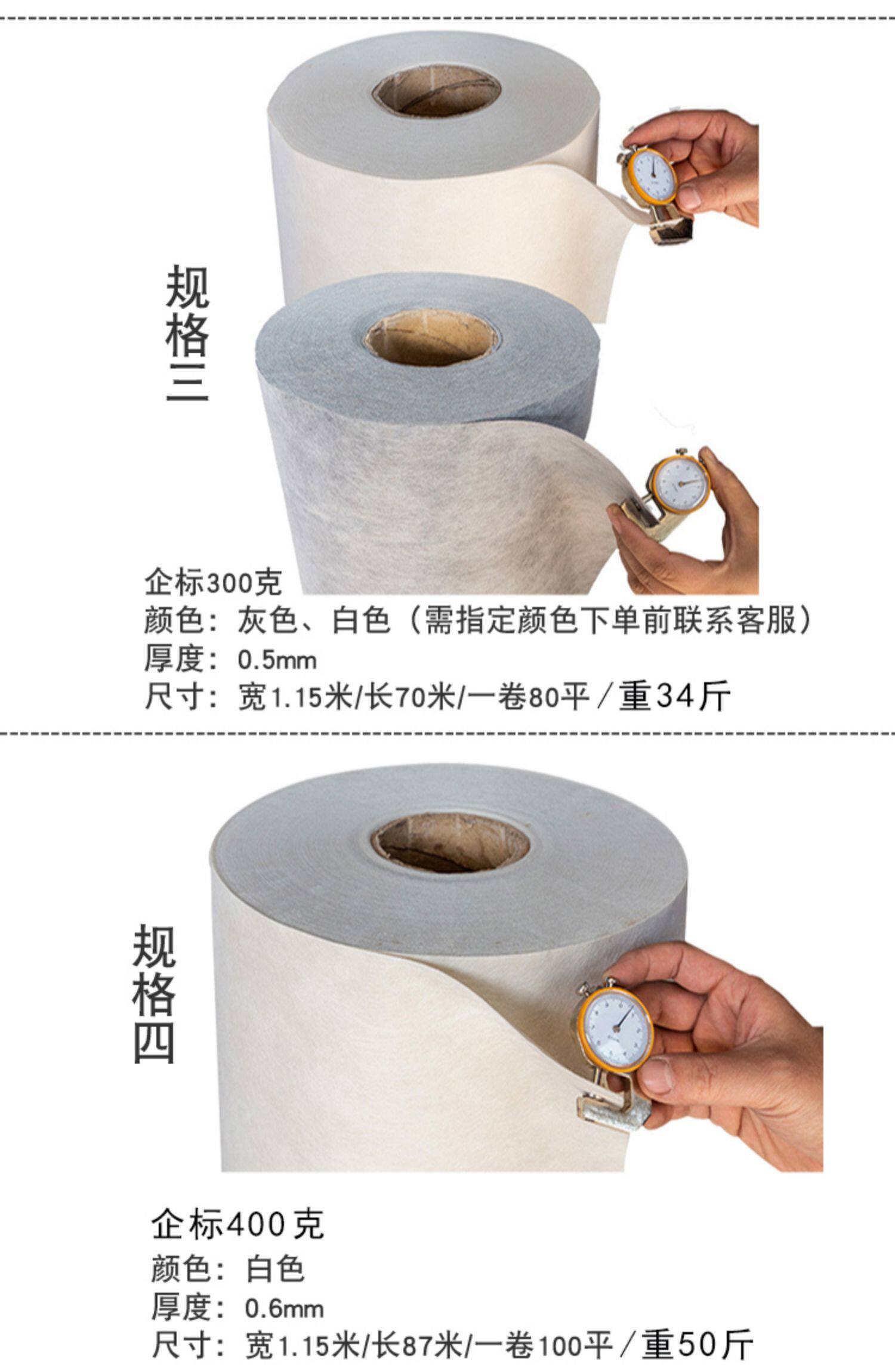 规格三

企标300克
颜色：灰色、白色（需指定颜色下单前联系客服）
厚度：0.5mm
尺寸：宽1.15米/长70米/一卷80平／重34斤

规格四

企标400克
颜色：白色
厚度：0.6mm
尺寸：宽1.15米/长87米/一卷100平／重50斤