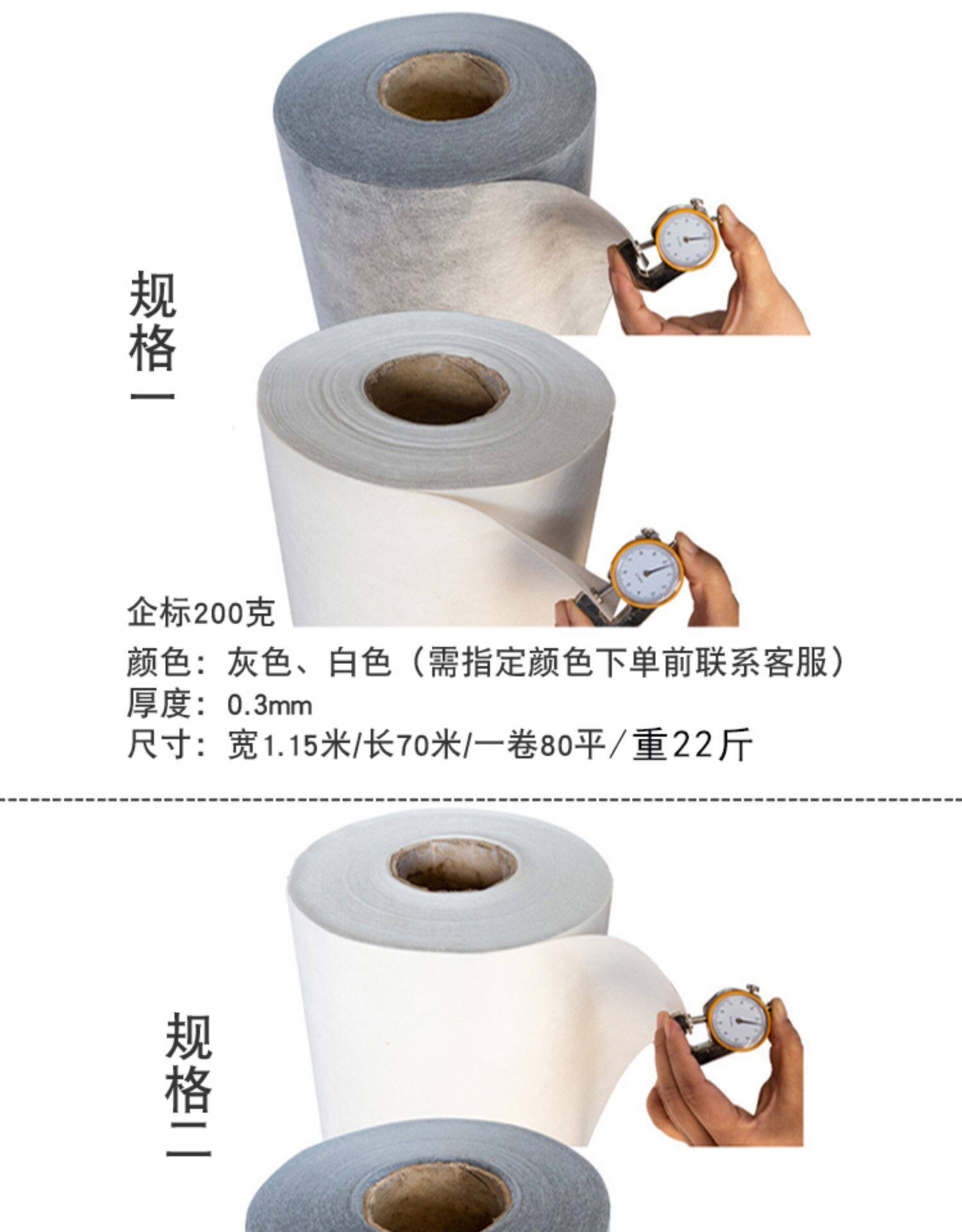 规格一

企标200克

颜色：灰色、白色（需指定颜色下单前联系客服）
厚度：0.3mm
尺寸：宽1.15米/长70米/一卷80平/重22斤

规格二