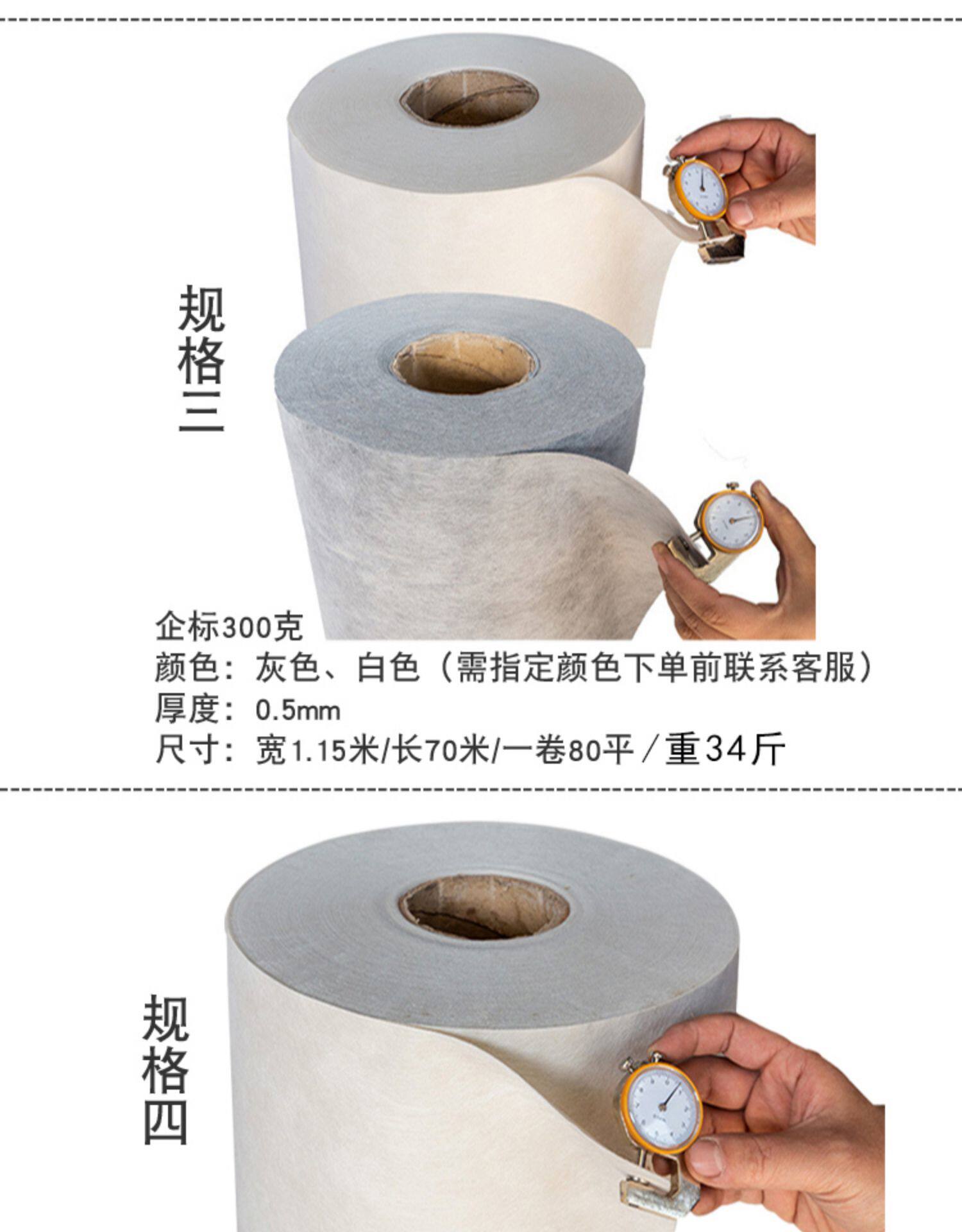 规格三

企标300克
颜色：灰色、白色（需指定颜色下单前联系客服）
厚度：0.5mm
尺寸：宽1.15米/长70米/一卷80平／重34斤

规格四