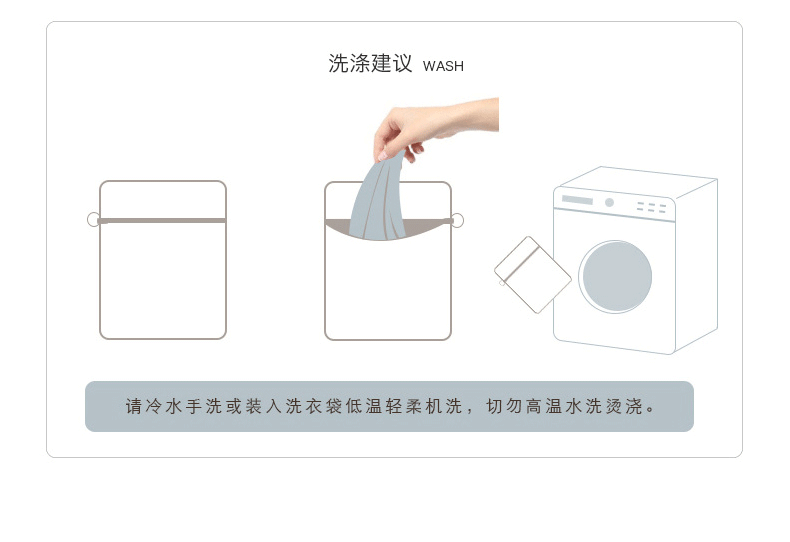 洗涤建议 WASH

请冷水手洗或装入洗衣袋低温轻柔机洗，切勿高温水洗烫浇。