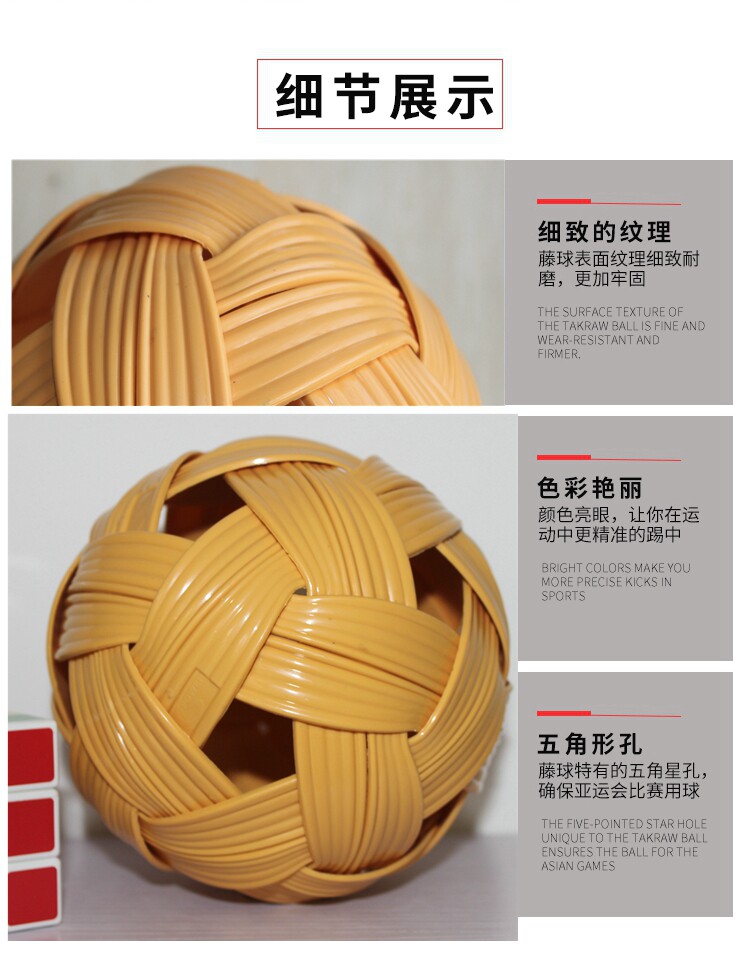 细节展示

细致的纹理
藤球表面纹理细致耐磨，更加牢固

THE SURFACE TEXTURE OF THE TAKRAW BALL IS FINE AND WEAR-RESISTANT AND FIRMER.

色彩艳丽
颜色亮眼，让你在运动中更精准的踢中

BRIGHT COLORS MAKE YOU MORE PRECISE KICKS IN SPORTS

五角形孔
藤球特有的五角星孔，确保亚运会比赛用球

THE FIVE-POINTED STAR HOLE UNIQUE TO THE TAKRAW BALL ENSURES THE BALL FOR THE ASIAN GAMES