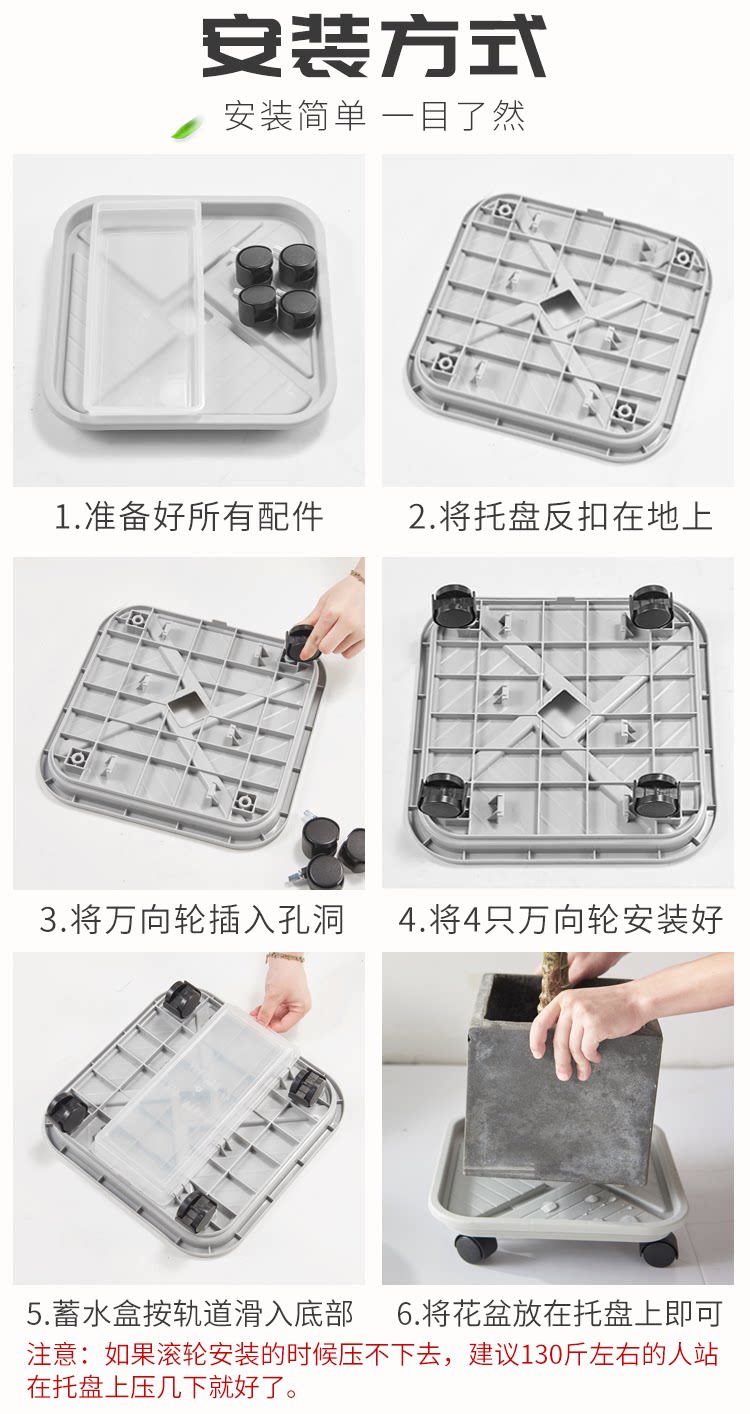 安装方式

安装简单 一目了然

1.准备好所有配件

2.将托盘反扣在地上

3.将万向轮插入孔洞

4.将4只万向轮安装好

5.蓄水盒按轨道滑入底部

6.将花盆放在托盘上即可

注意：如果滚轮安装的时候压不下去，建议130斤左右的人站在托盘上压几下就好了。