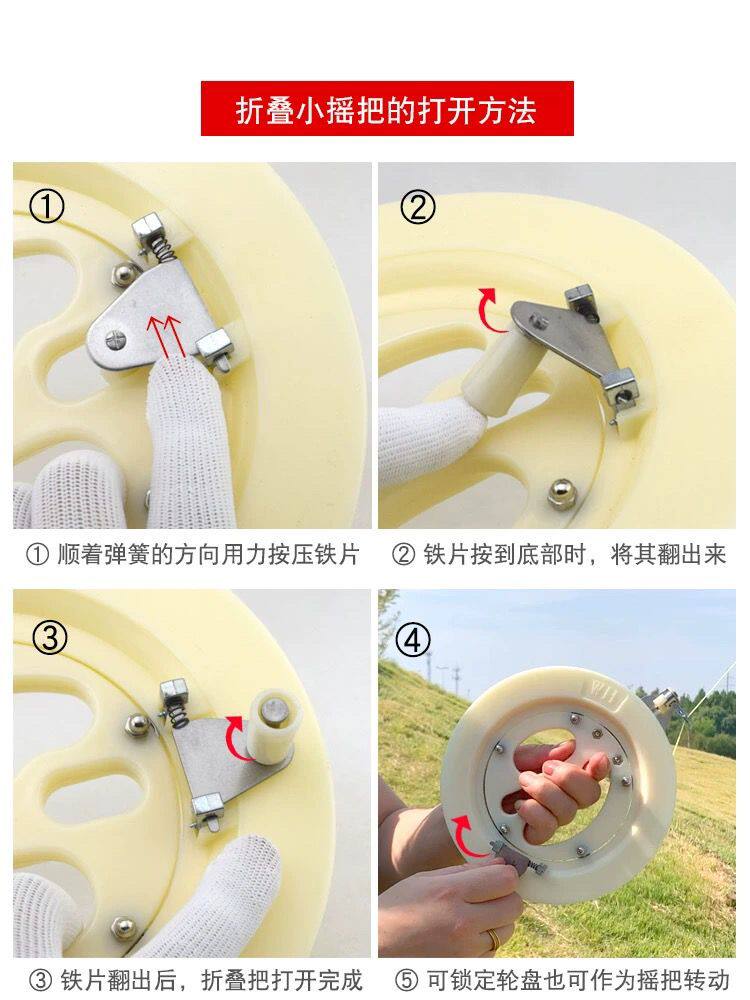 折叠小摇把的打开方法

①

②

① 顺着弹簧的方向用力按压铁片

② 铁片按到底部时，将其翻出来

③

④

③ 铁片翻出后，折叠把打开完成

⑤ 可锁定轮盘也可作为摇把转动