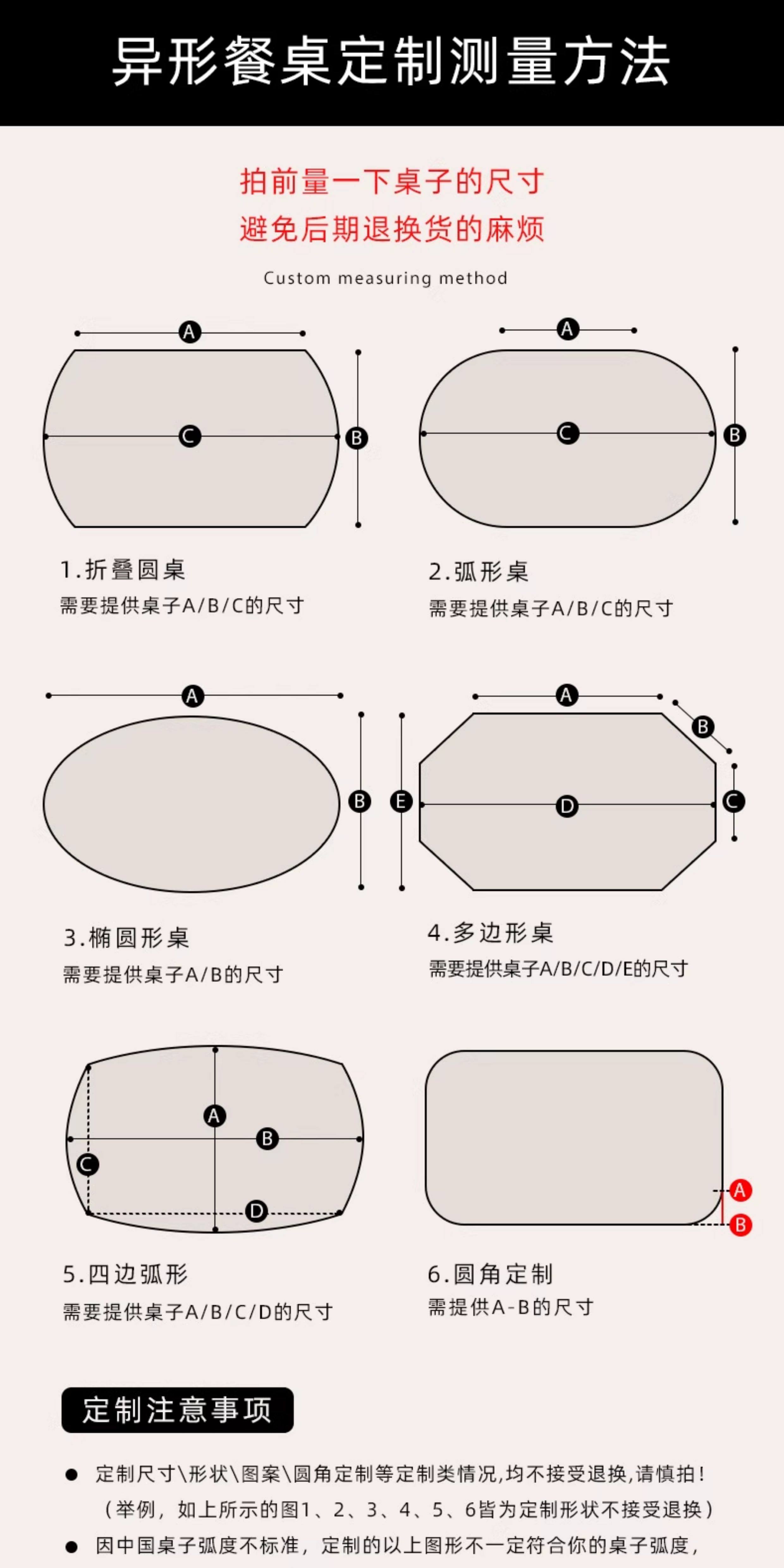 异形餐桌定制测量方法

拍前量一下桌子的尺寸
避免后期退换货的麻烦

Custom measuring method

A
C
B

1.折叠圆桌
需要提供桌子A/B/C的尺寸

A
C
B

2.弧形桌
需要提供桌子A/B/C的尺寸

A
B

3.椭圆形桌
需要提供桌子A/B的尺寸

A
B
E
D
C

4.多边形桌
需要提供桌子A/B/C/D/E的尺寸

A
B
C
D

5.四边弧形
需要提供桌子A/B/C/D的尺寸

A
B

6.圆角定制
需提供A-B的尺寸

定制注意事项

● 定制尺寸\形状\图案\圆角定制等定制类情况,均不接受退换,请慎拍!
（举例，如上所示的图1、2、3、4、5、6皆为定制形状不接受退换）

● 因中国桌子弧度不标准，定制的以上图形不一定符合你的桌子弧度，