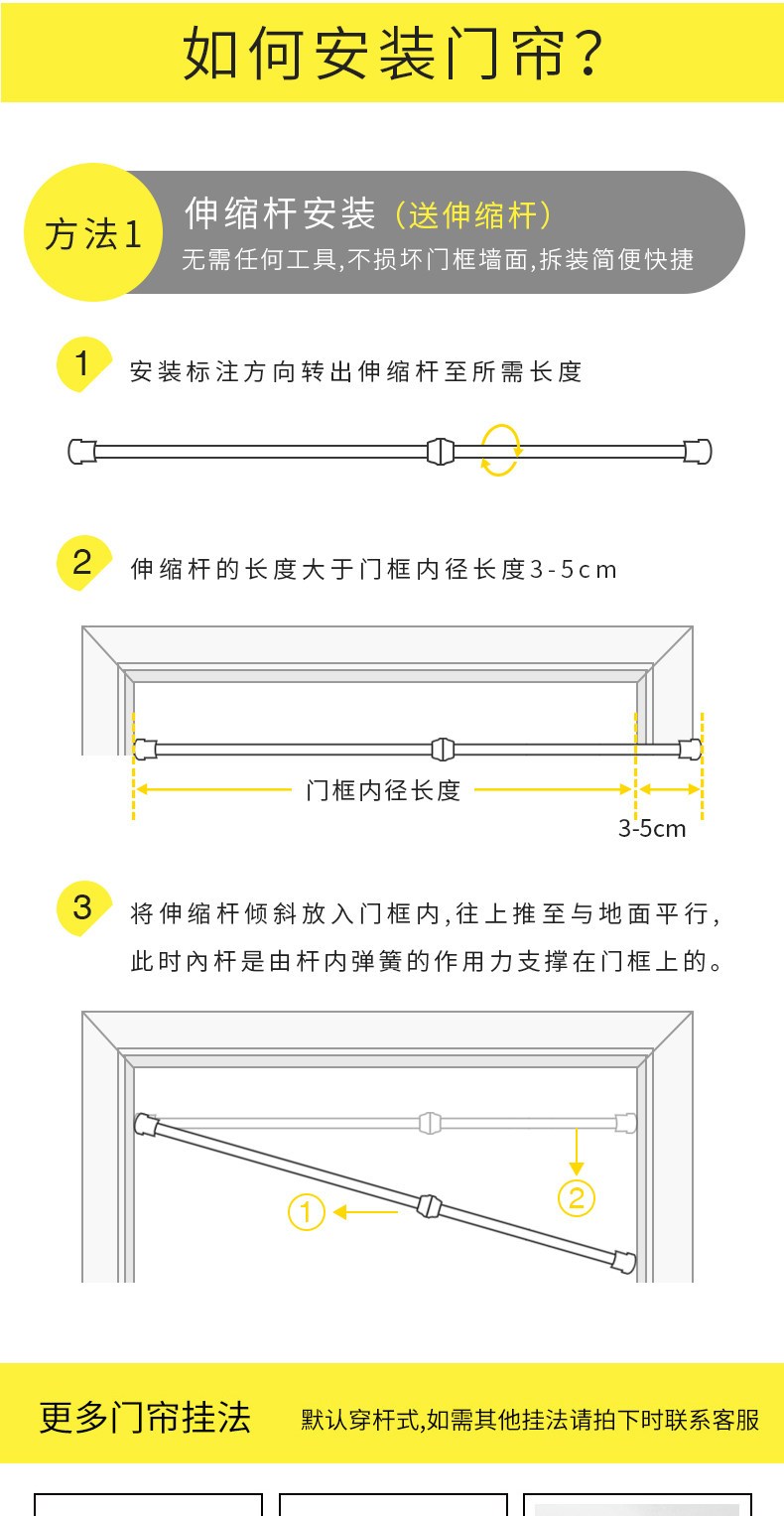 如何安装门帘?

方法1

伸缩杆安装（送伸缩杆）

无需任何工具,不损坏门框墙面,拆装简便快捷

1 安装标注方向转出伸缩杆至所需长度

2 伸缩杆的长度大于门框内径长度3-5cm

门框内径长度

3-5cm

3 将伸缩杆倾斜放入门框内,往上推至与地面平行,此时内杆是由杆内弹簧的作用力支撑在门框上的。

①

②

更多门帘挂法

默认穿杆式,如需其他挂法请拍下时联系客服