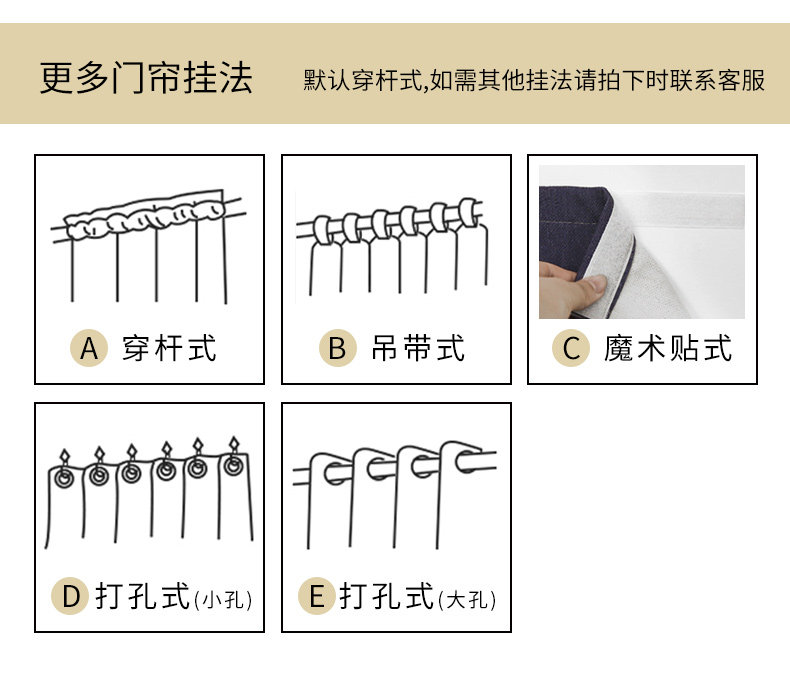 更多门帘挂法

默认穿杆式,如需其他挂法请拍下时联系客服

A 穿杆式

B 吊带式

C 魔术贴式

D 打孔式(小孔)

E 打孔式(大孔)