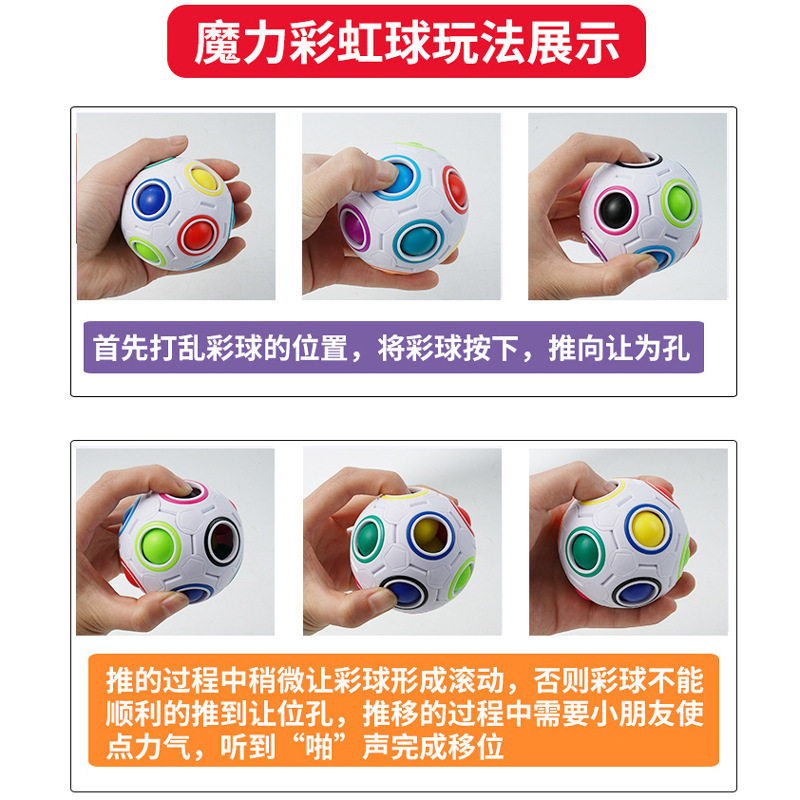 魔力彩虹球玩法展示

首先打乱彩球的位置，将彩球按下，推向让为孔

推的过程中稍微让彩球形成滚动，否则彩球不能顺利的推到让位孔，推移的过程中需要小朋友使点力气，听到“啪”声完成移位