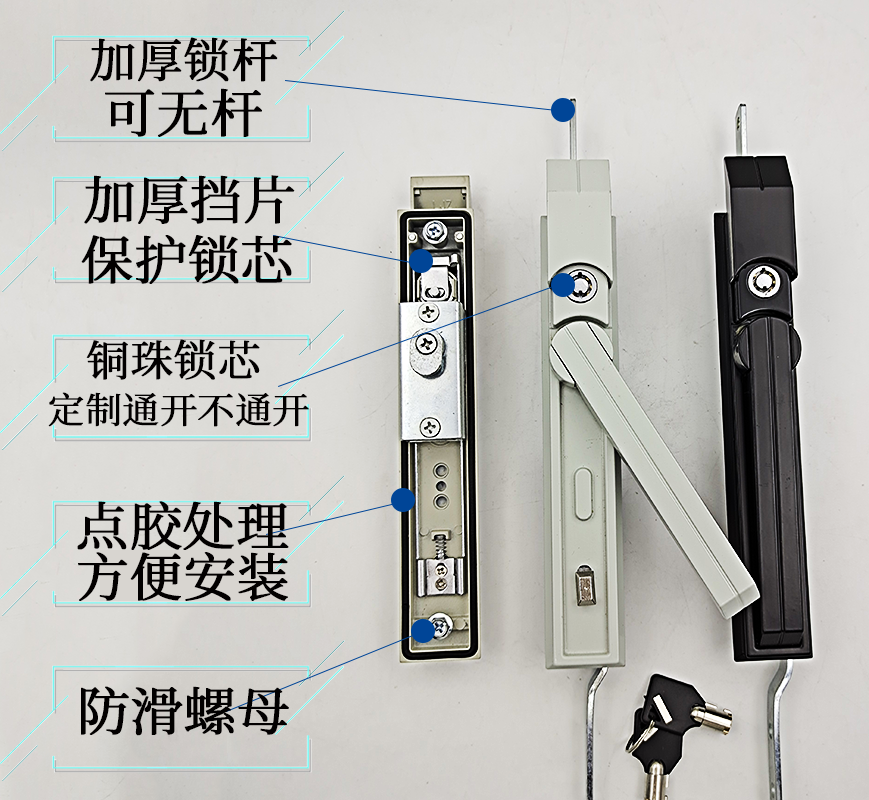 加厚锁杆
可无杆

加厚挡片
保护锁芯

铜珠锁芯
定制通开不通开

点胶处理
方便安装

防滑螺母